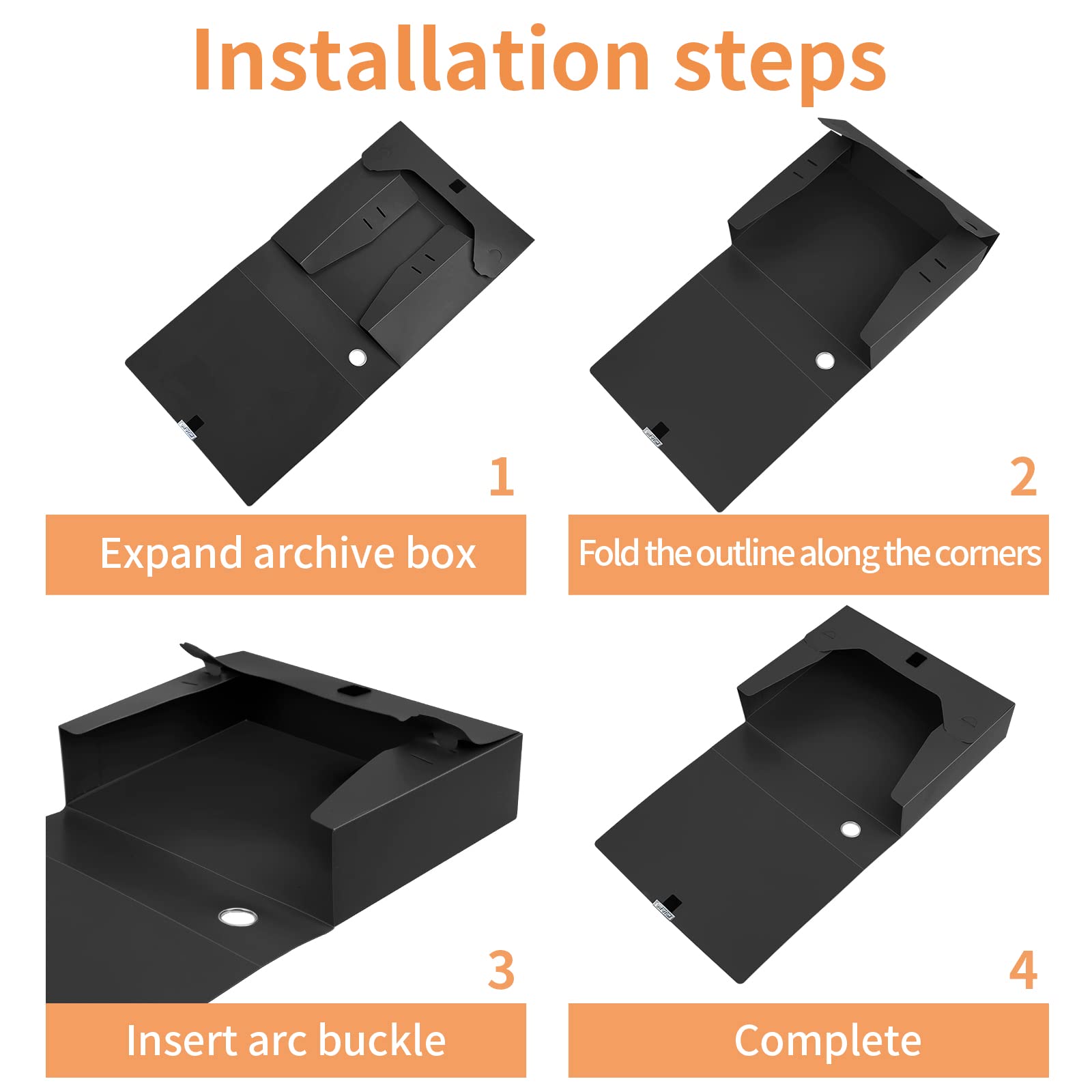 Installation steps

1

Expand archive box

2

Fold the outline along the corners

3

Insert arc buckle

4

Complete