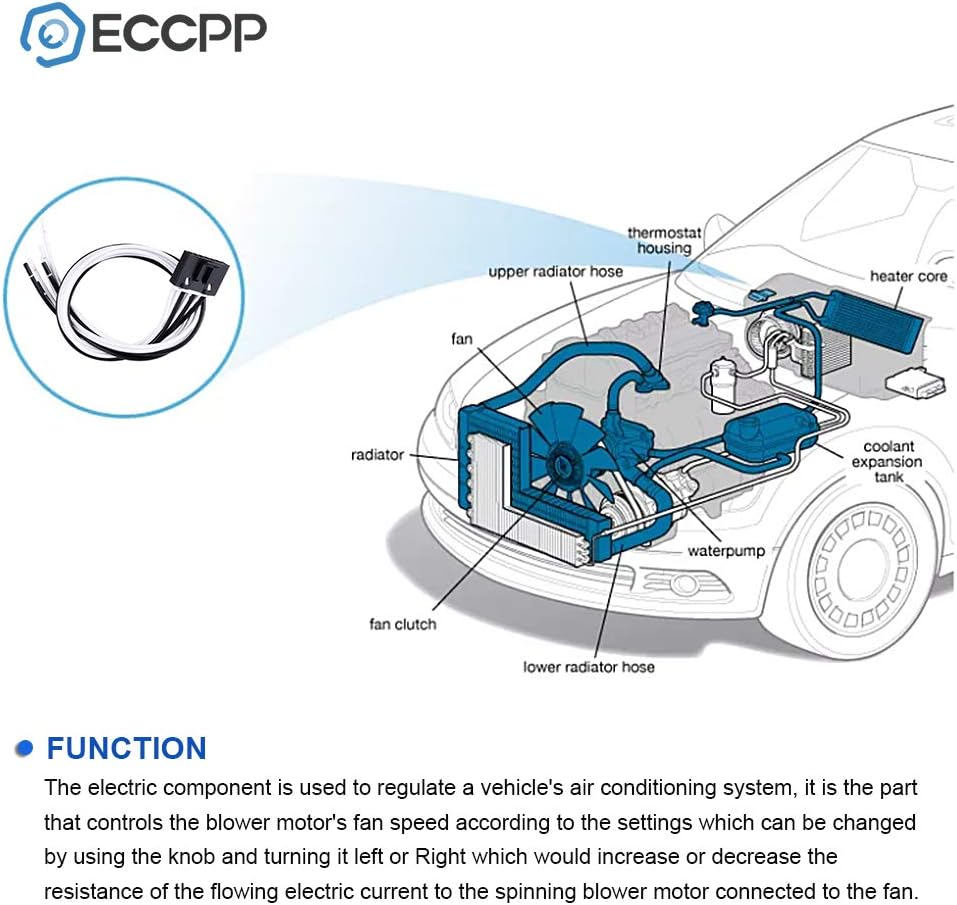 ECCPP

thermostat housing

upper radiator hose

heater core

fan

radiator

coolant expansion tank

waterpump

fan clutch

lower radiator hose

FUNCTION

The electric component is used to regulate a vehicle's air conditioning system, it is the part that controls the blower motor's fan speed according to the settings which can be changed by using the knob and turning it left or Right which would increase or decrease the resistance of the flowing electric current to the spinning blower motor connected to the fan.