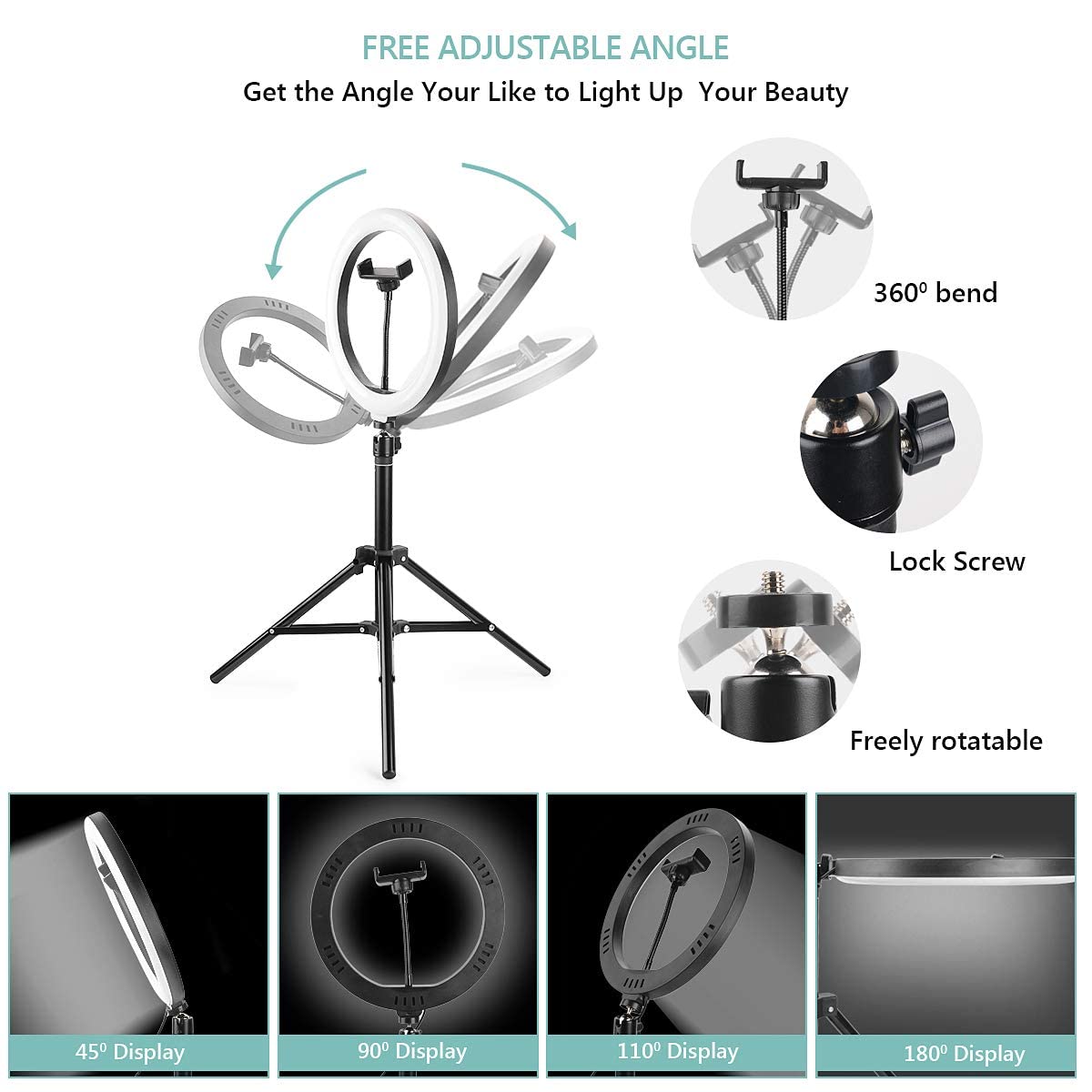 FREE ADJUSTABLE ANGLE

Get the Angle Your Like to Light Up  Your Beauty

$360^0$ bend

Lock Screw

Freely rotatable

$45^0$ Display

$90^0$ Display

$110^0$ Display

$180^0$ Display