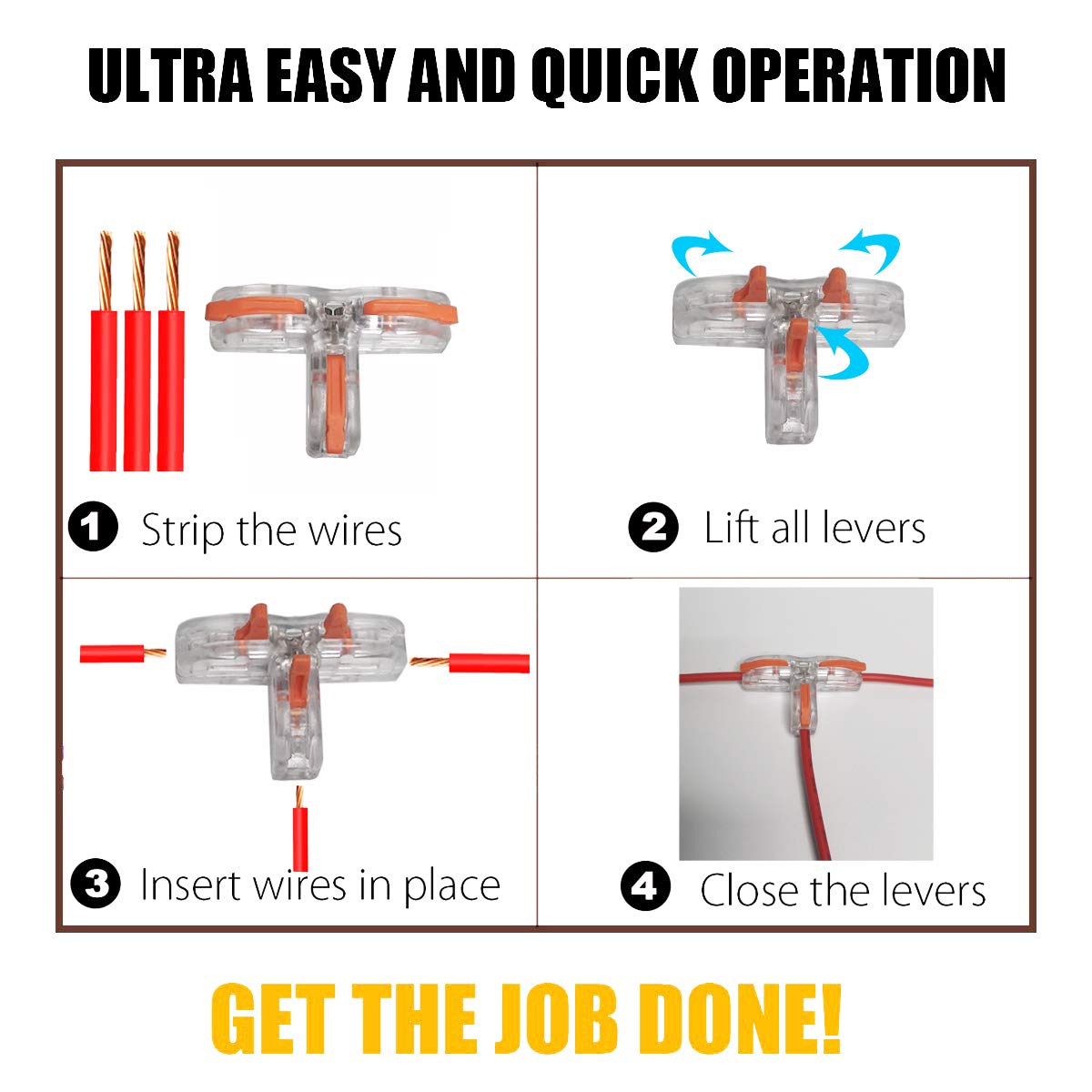 ULTRA EASY AND QUICK OPERATION

1 Strip the wires

2 Lift all levers

3 Insert wires in place

4 Close the levers

GET THE JOB DONE!