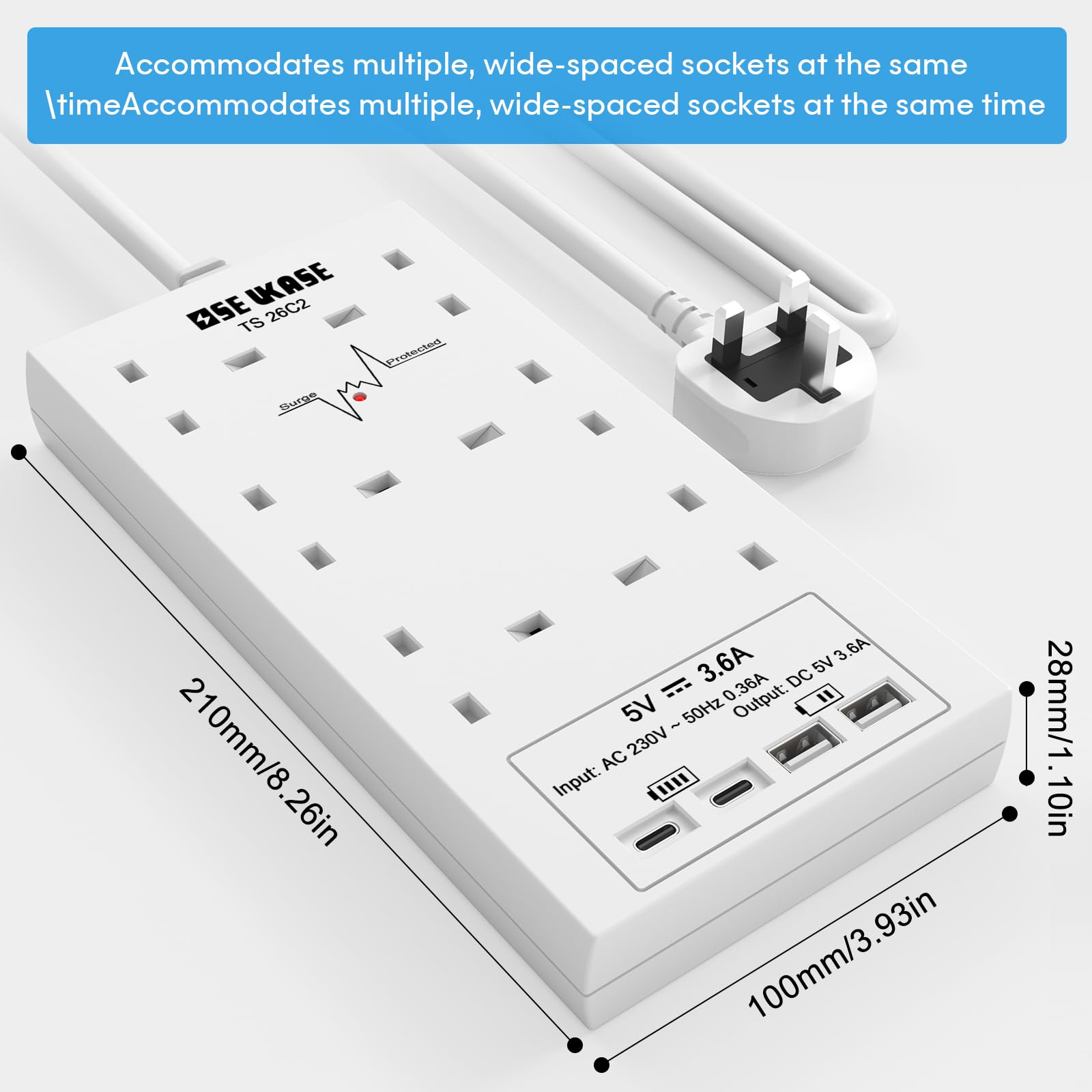 Accommodates multiple, wide-spaced sockets at the same \timeAccommodates multiple, wide-spaced sockets at the same time

SE UKASE
TS 26C2

Surge Protected

5V ⎓ 3.6A
Input: AC 230V ~ 50Hz 0.36A
Output: DC 5V 3.6A

210mm/8.26in

100mm/3.93in

28mm/1.10in