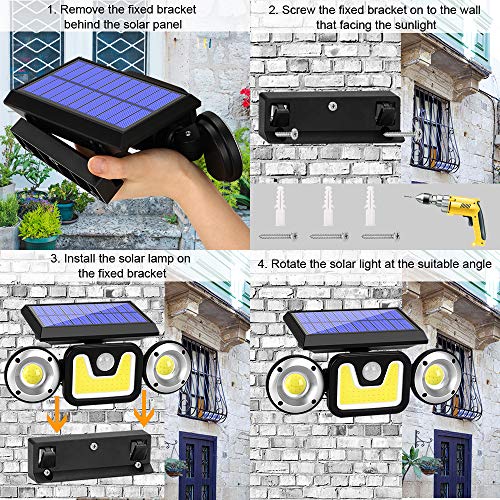 1. Remove the fixed bracket behind the solar panel

2. Screw the fixed bracket on to the wall that facing the sunlight

3. Install the solar lamp on the fixed bracket

4. Rotate the solar light at the suitable angle