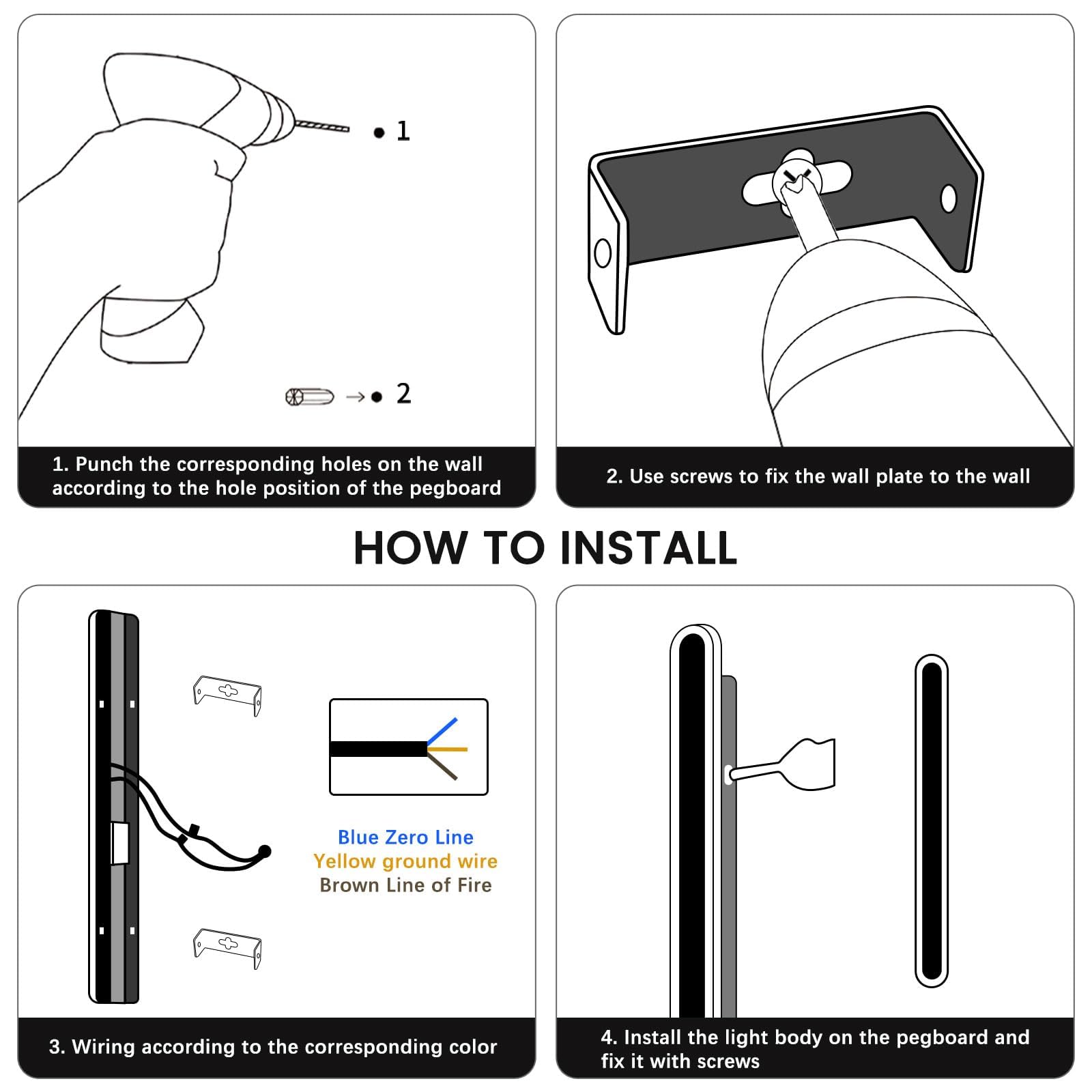 1

2

1. Punch the corresponding holes on the wall according to the hole position of the pegboard

2. Use screws to fix the wall plate to the wall

HOW TO INSTALL

Blue Zero Line
Yellow ground wire
Brown Line of Fire

3. Wiring according to the corresponding color

4. Install the light body on the pegboard and fix it with screws