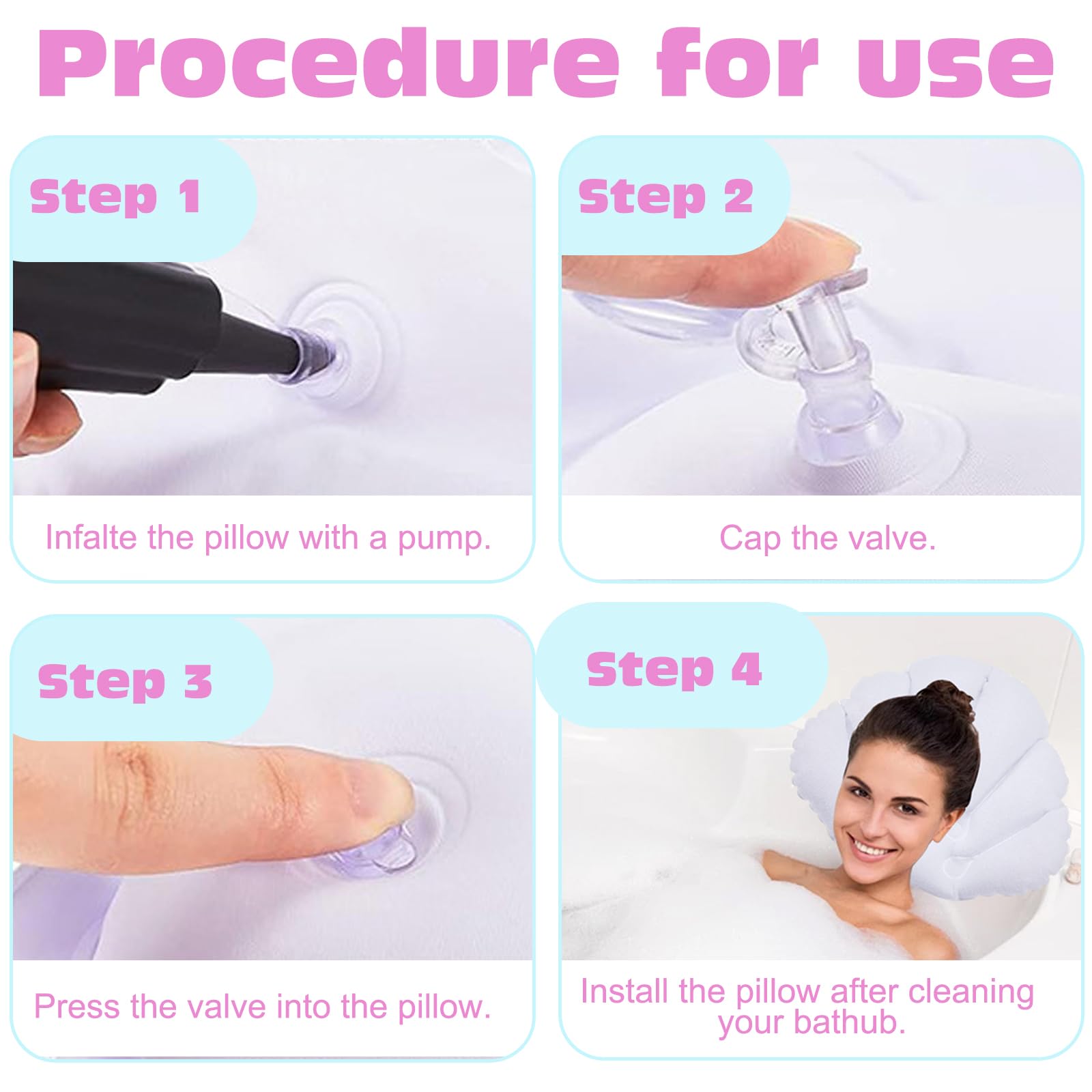 Procedure for use

Step 1

Infalte the pillow with a pump.

Step 2

Cap the valve.

Step 3

Press the valve into the pillow.

Step 4

Install the pillow after cleaning your bathub.