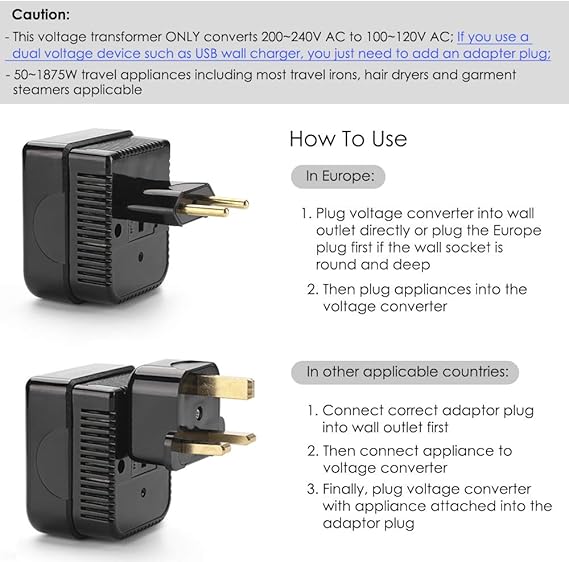 Caution:

- This voltage transformer ONLY converts 200~240V AC to 100~120V AC; If you use a dual voltage device such as USB wall charger, you just need to add an adapter plug;

- 50~1875W travel appliances including most travel irons, hair dryers and garment steamers applicable

How To Use

In Europe:

1. Plug voltage converter into wall outlet directly or plug the Europe plug first if the wall socket is round and deep

2. Then plug appliances into the voltage converter

In other applicable countries:

1. Connect correct adaptor plug into wall outlet first

2. Then connect appliance to voltage converter

3. Finally, plug voltage converter with appliance attached into the adaptor plug