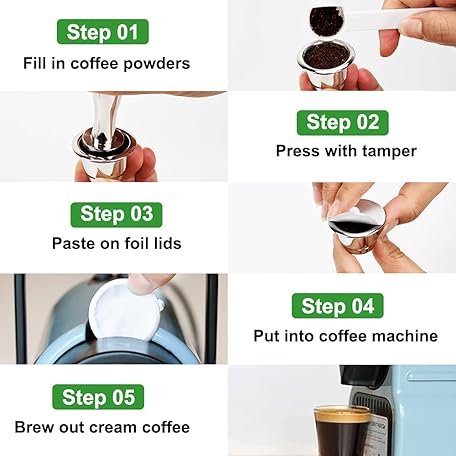 Step 01
Fill in coffee powders

Step 02
Press with tamper

Step 03
Paste on foil lids

Step 04
Put into coffee machine

Step 05
Brew out cream coffee