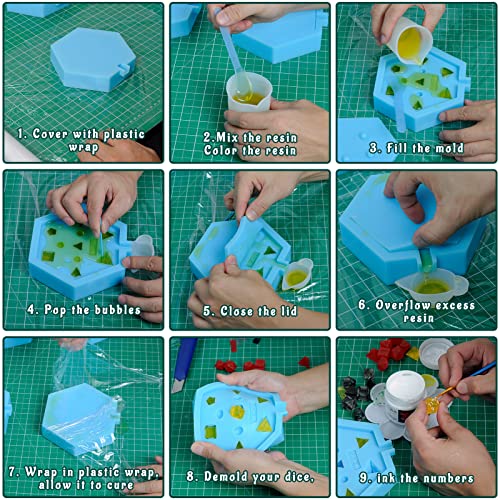 1. Cover with plastic wrap

2.Mix the resin
Color the resin

3. Fill the mold

4. Pop the bubbles

5. Close the lid

6. Overflow excess resin

7. Wrap in plastic wrap, allow it to cure

8. Demold your dice.

9. ink the numbers