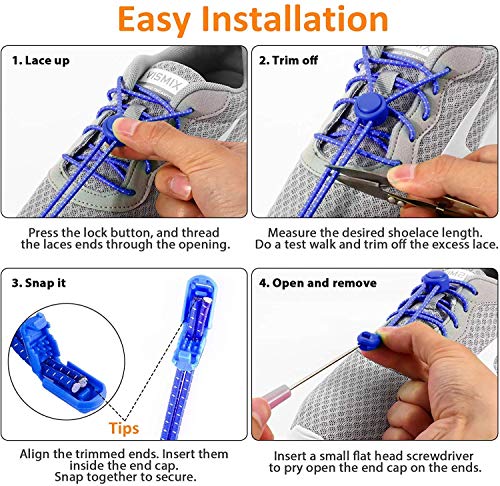 Easy Installation

1. Lace up

VISMIX

Press the lock button, and thread the laces ends through the opening.

2. Trim off

Measure the desired shoelace length. Do a test walk and trim off the excess lace.

3. Snap it

Tips

Align the trimmed ends. Insert them inside the end cap. Snap together to secure.

4. Open and remove

Insert a small flat head screwdriver to pry open the end cap on the ends.