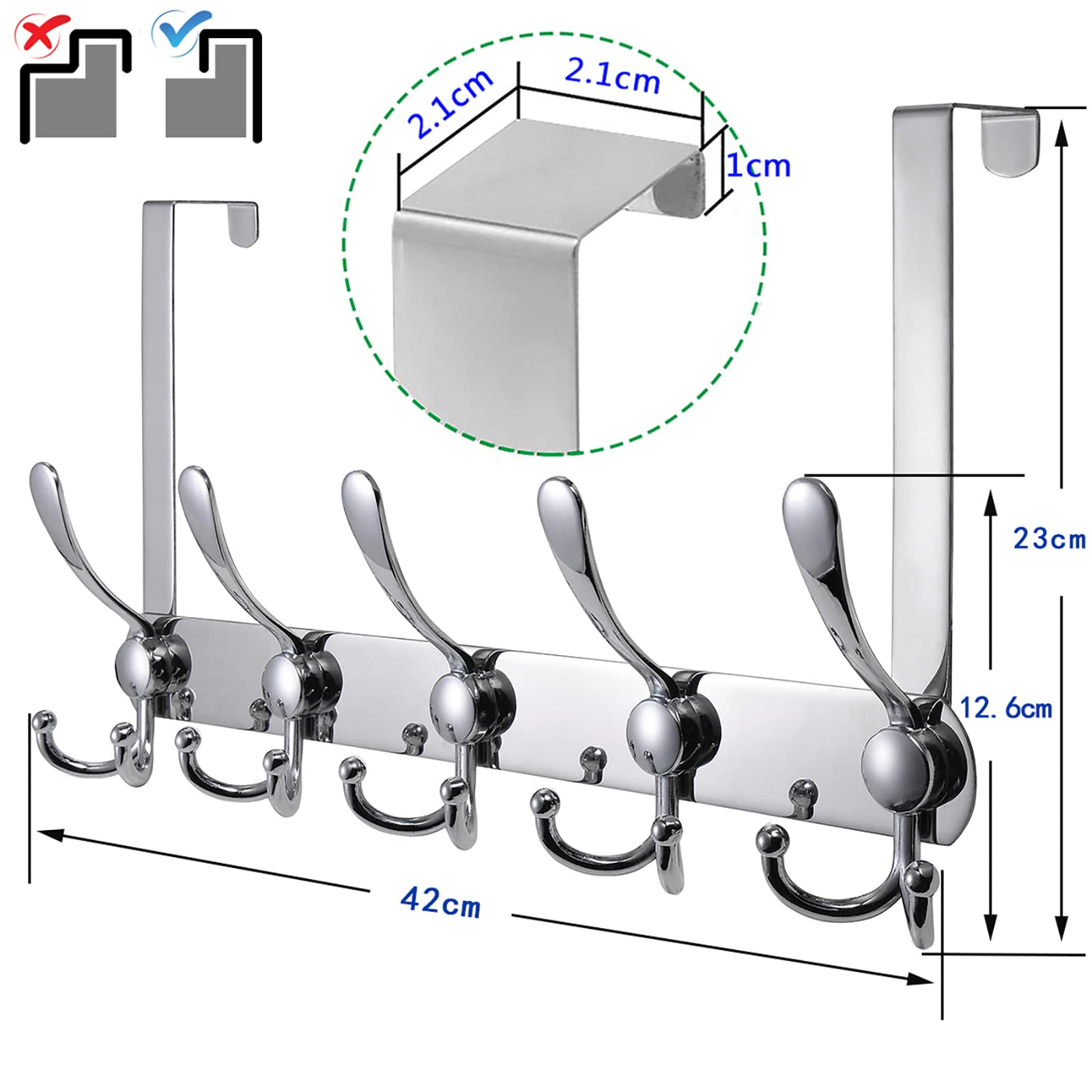 2.1cm
2.1cm
1cm
23cm
12.6cm
42cm