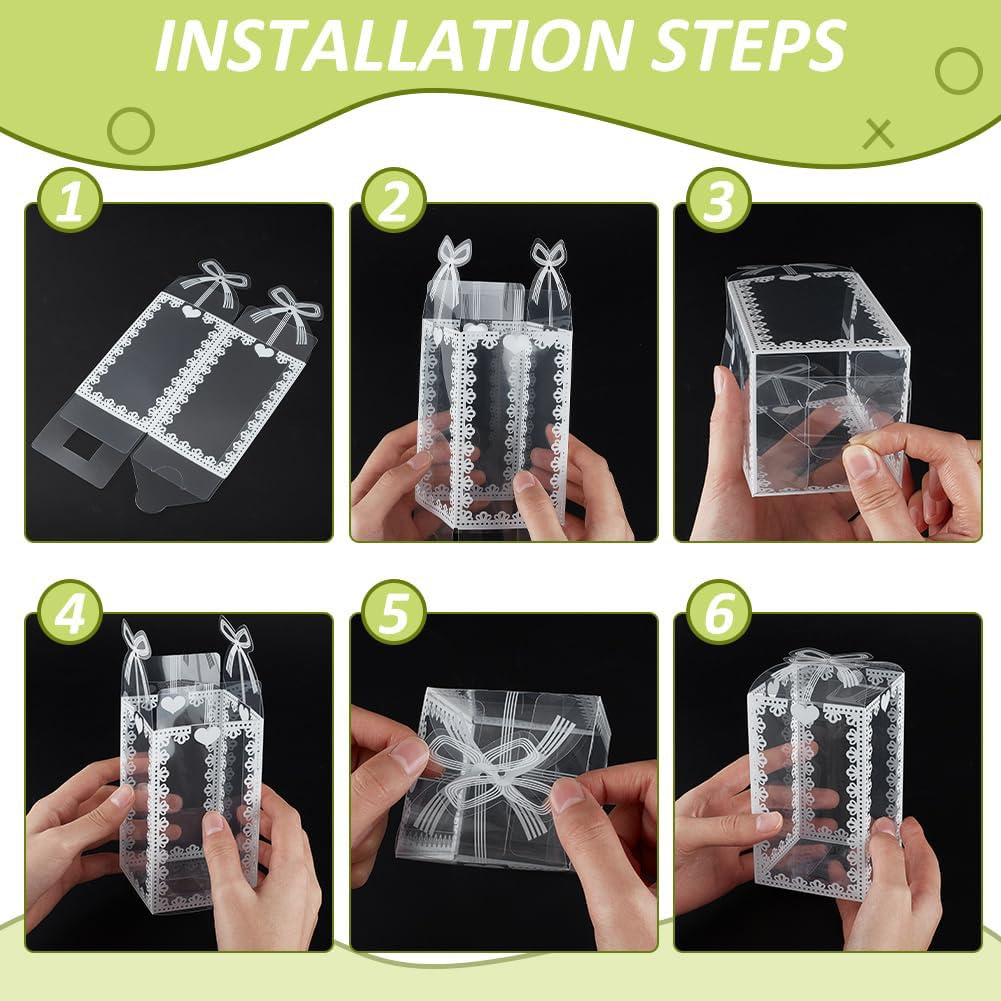 INSTALLATION STEPS

1

2

3

4

5

6