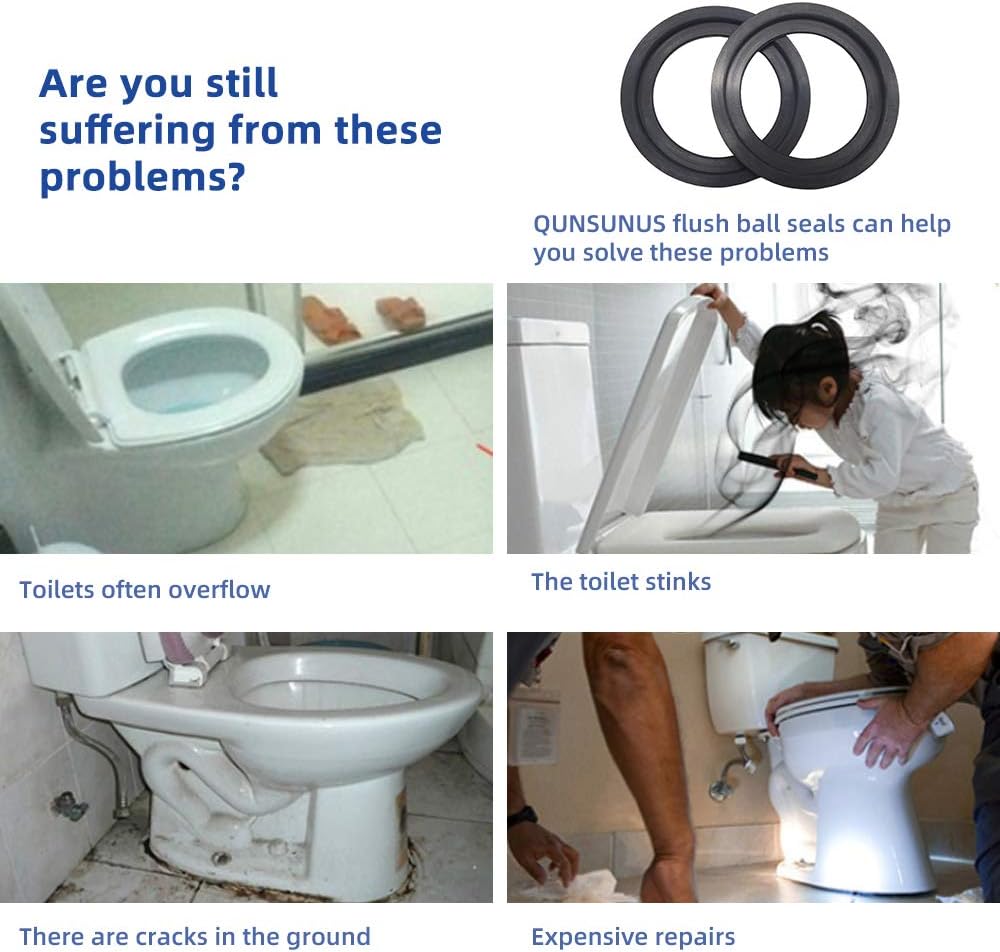 Are you still suffering from these problems?

QUNSUNUS flush ball seals can help you solve these problems

Toilets often overflow

The toilet stinks

There are cracks in the ground

Expensive repairs