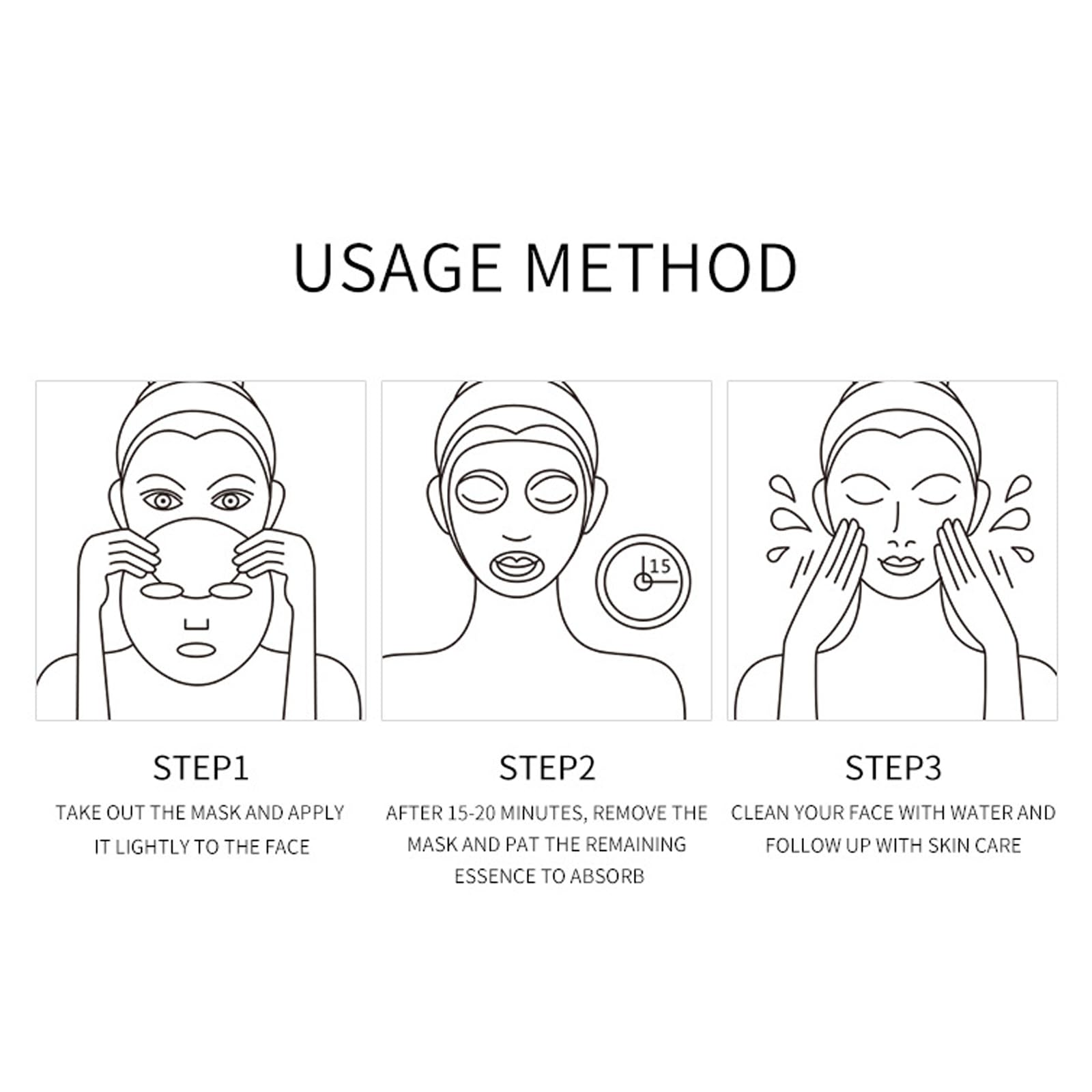 USAGE METHOD

15

STEP1

TAKE OUT THE MASK AND APPLY IT LIGHTLY TO THE FACE

STEP2

AFTER 15-20 MINUTES, REMOVE THE MASK AND PAT THE REMAINING ESSENCE TO ABSORB

STEP3

CLEAN YOUR FACE WITH WATER AND FOLLOW UP WITH SKIN CARE