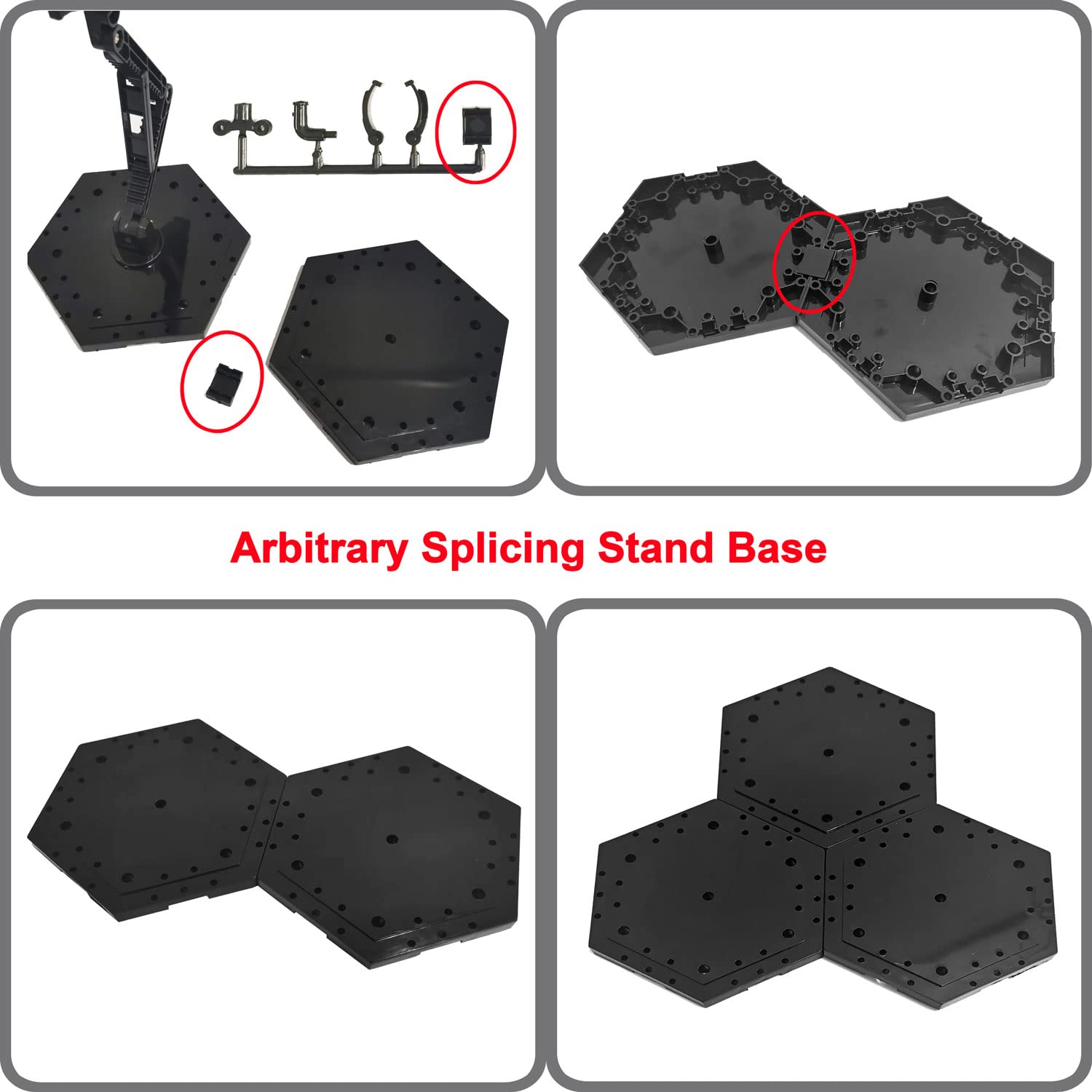 Arbitrary Splicing Stand Base