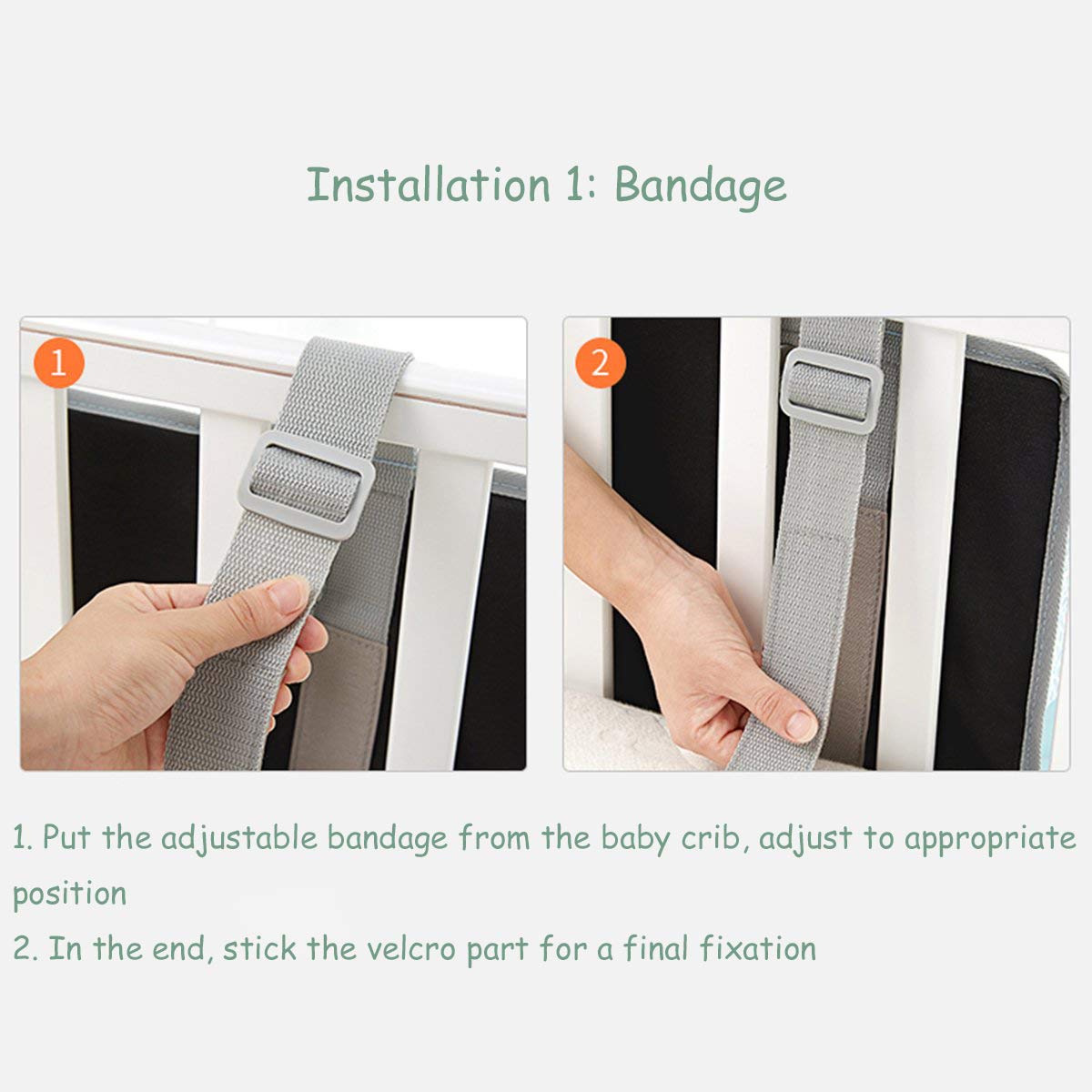 Installation 1: Bandage

1

2

1. Put the adjustable bandage from the baby crib, adjust to appropriate position

2. In the end, stick the velcro part for a final fixation