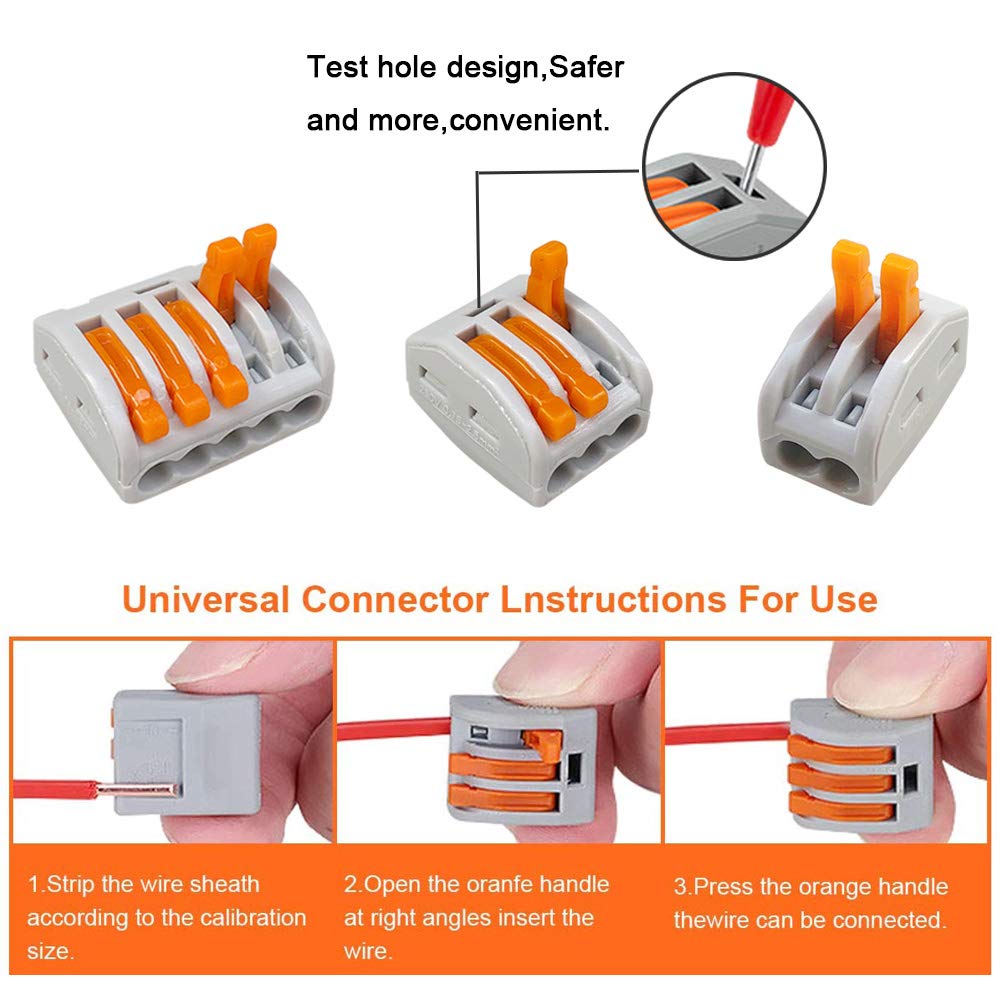 Test hole design,Safer and more,convenient.

Universal Connector Lnstructions For Use

1.Strip the wire sheath according to the calibration size.

2.Open the oranfe handle at right angles insert the wire.

3.Press the orange handle thewire can be connected.