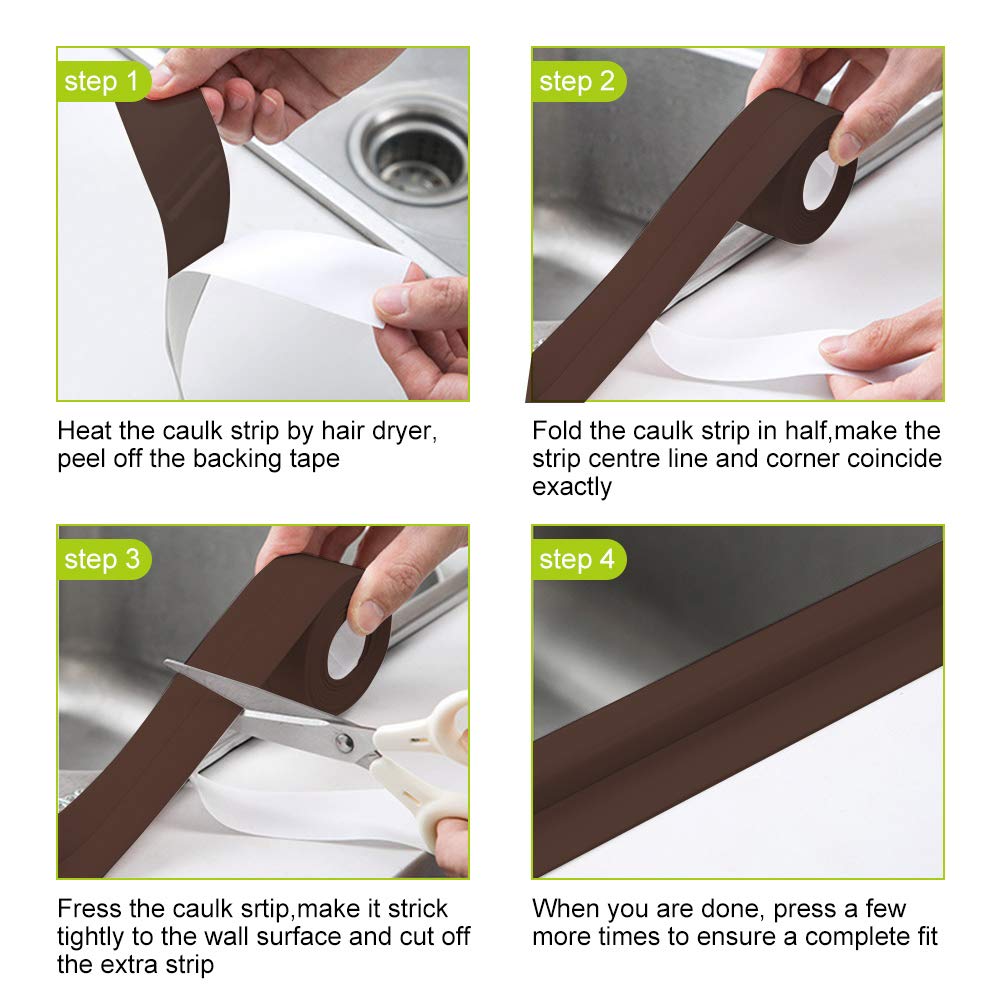 step 1

Heat the caulk strip by hair dryer, peel off the backing tape

step 2

Fold the caulk strip in half,make the strip centre line and corner coincide exactly

step 3

Fress the caulk srtip,make it strick tightly to the wall surface and cut off the extra strip

step 4

When you are done, press a few more times to ensure a complete fit