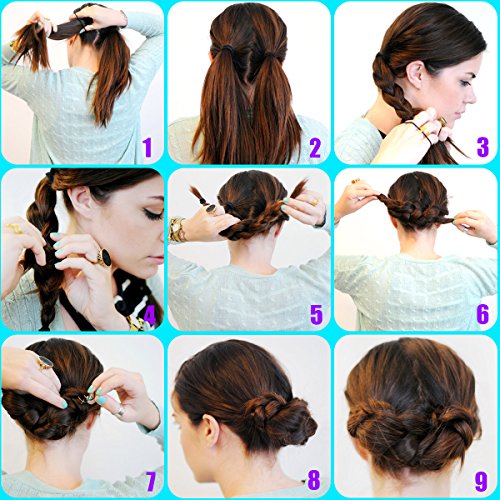 1

2

3

4

5

6

7

8

9