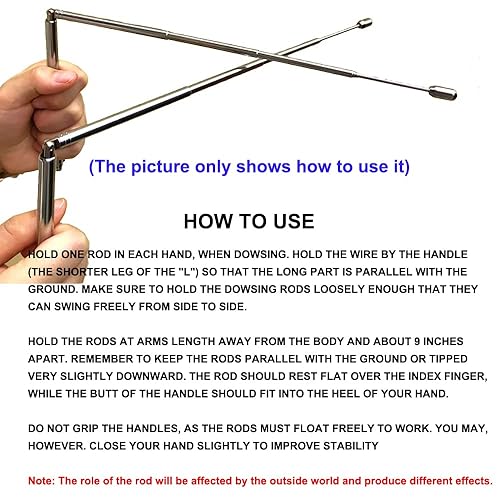 (The picture only shows how to use it)

HOW TO USE

HOLD ONE ROD IN EACH HAND, WHEN DOWSING. HOLD THE WIRE BY THE HANDLE (THE SHORTER LEG OF THE "L") SO THAT THE LONG PART IS PARALLEL WITH THE GROUND. MAKE SURE TO HOLD THE DOWSING RODS LOOSELY ENOUGH THAT THEY CAN SWING FREELY FROM SIDE TO SIDE.

HOLD THE RODS AT ARMS LENGTH AWAY FROM THE BODY AND ABOUT 9 INCHES APART. REMEMBER TO KEEP THE RODS PARALLEL WITH THE GROUND OR TIPPED VERY SLIGHTLY DOWNWARD. THE ROD SHOULD REST FLAT OVER THE INDEX FINGER, WHILE THE BUTT OF THE HANDLE SHOULD FIT INTO THE HEEL OF YOUR HAND.

DO NOT GRIP THE HANDLES, AS THE RODS MUST FLOAT FREELY TO WORK. YOU MAY, HOWEVER. CLOSE YOUR HAND SLIGHTLY TO IMPROVE STABILITY

Note: The role of the rod will be affected by the outside world and produce different effects.