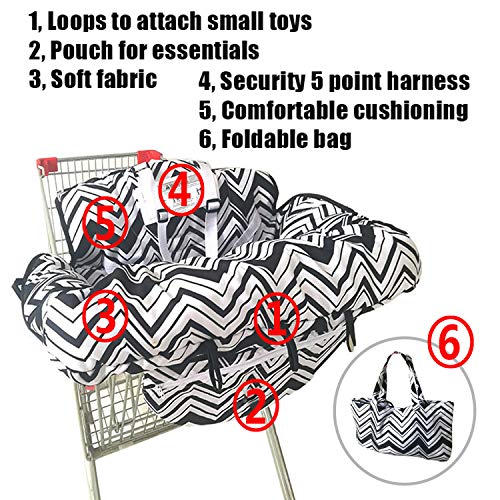 1, Loops to attach small toys
2, Pouch for essentials
3, Soft fabric
4, Security 5 point harness
5, Comfortable cushioning
6, Foldable bag

4
5
3
1
2
6