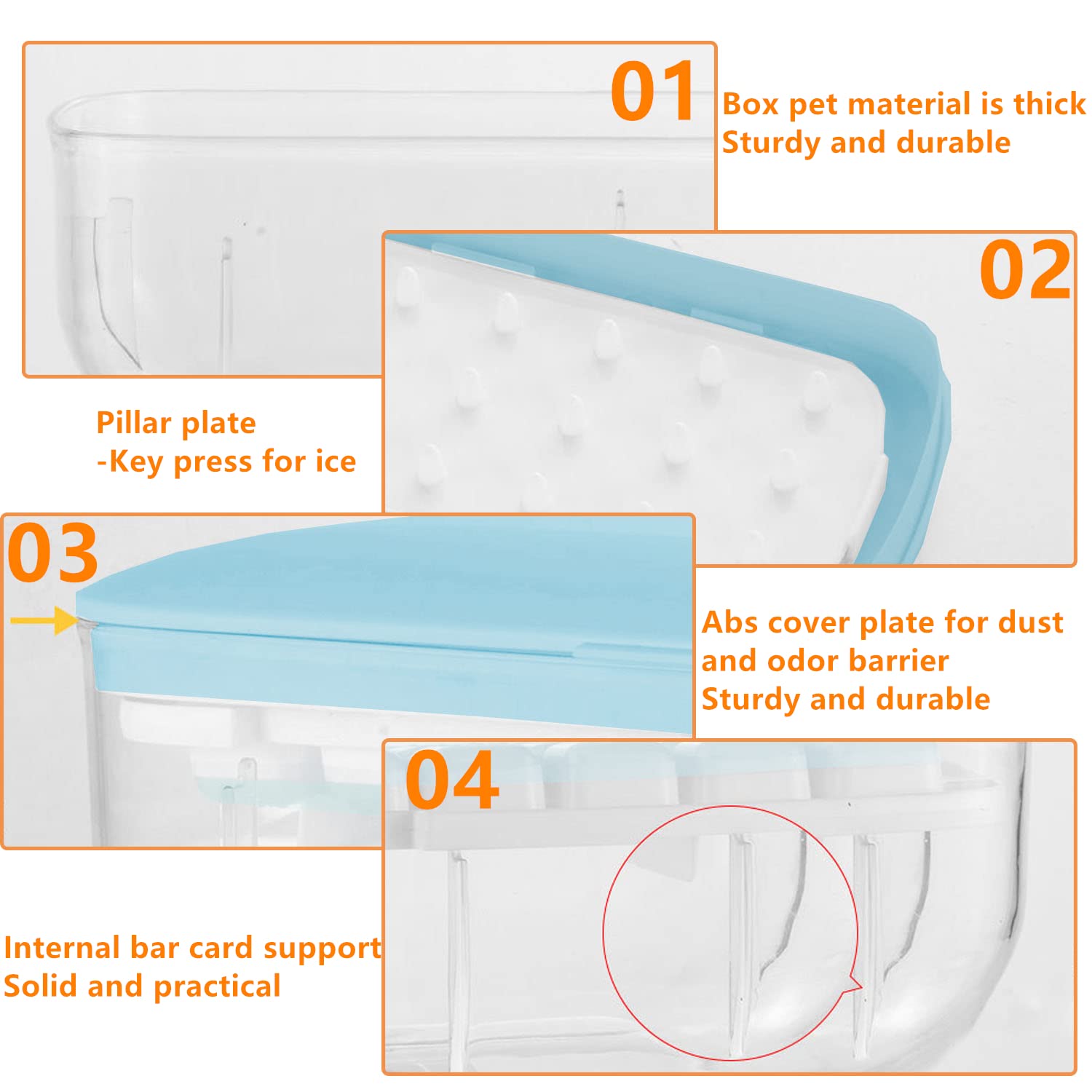 01

Box pet material is thick
Sturdy and durable

02

Pillar plate
-Key press for ice

03

Abs cover plate for dust and odor barrier
Sturdy and durable

04

Internal bar card support
Solid and practical