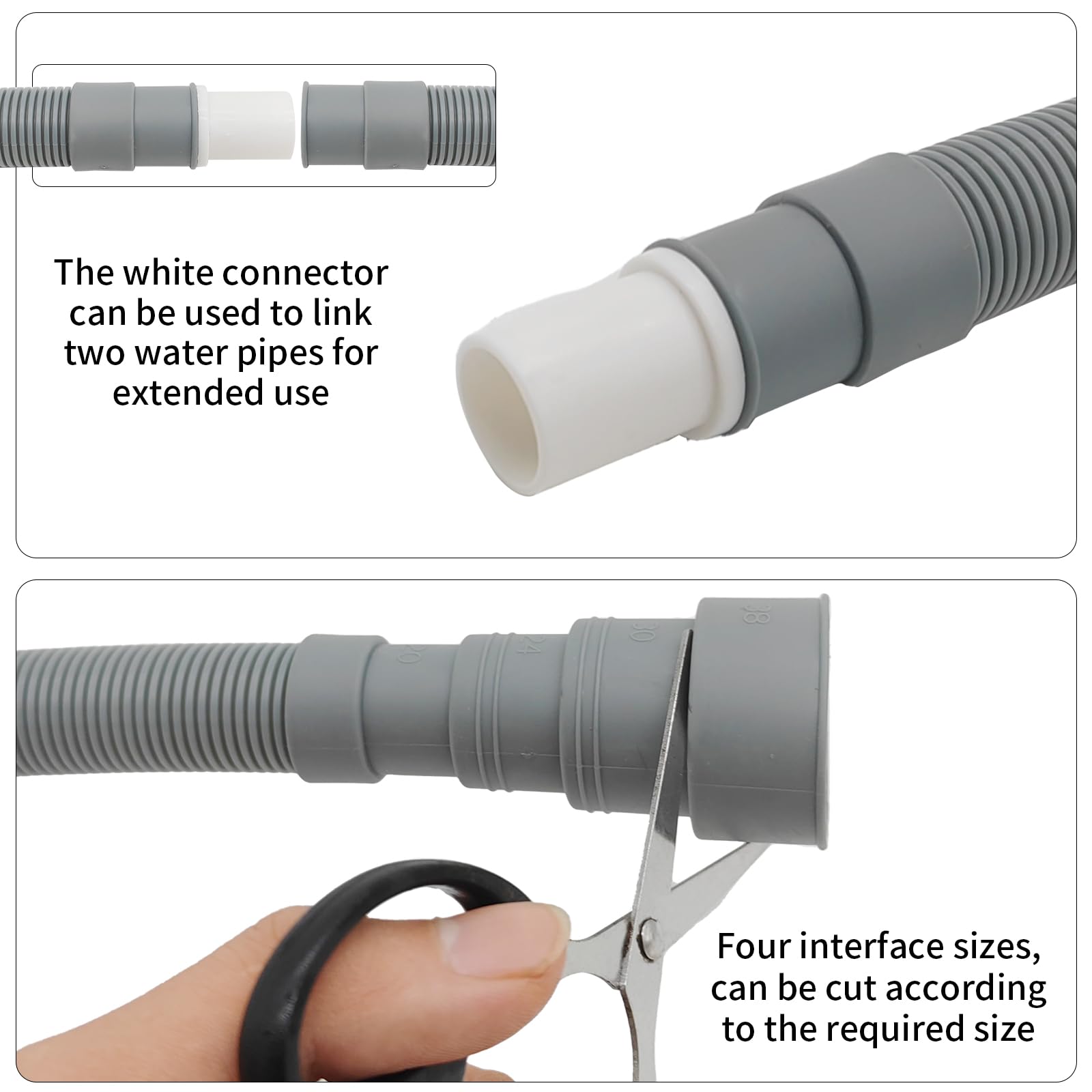 The white connector can be used to link two water pipes for extended use

20
24
30
38

Four interface sizes, can be cut according to the required size