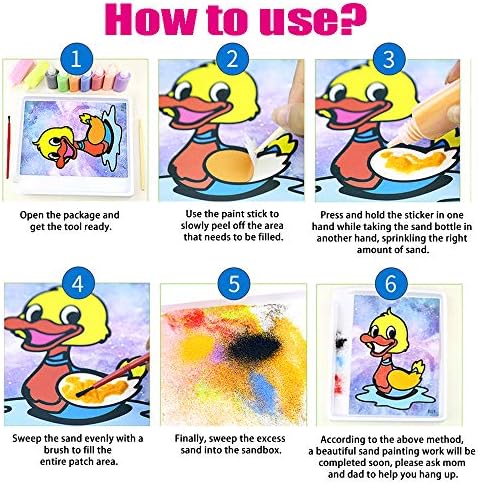 How to use?

1

Open the package and get the tool ready.

2

Use the paint stick to slowly peel off the area that needs to be filled.

3

Press and hold the sticker in one hand while taking the sand bottle in another hand, sprinkling the right amount of sand.

4

Sweep the sand evenly with a brush to fill the entire patch area.

5

Finally, sweep the excess sand into the sandbox.

6

According to the above method, a beautiful sand painting work will be completed soon, please ask mom and dad to help you hang up.