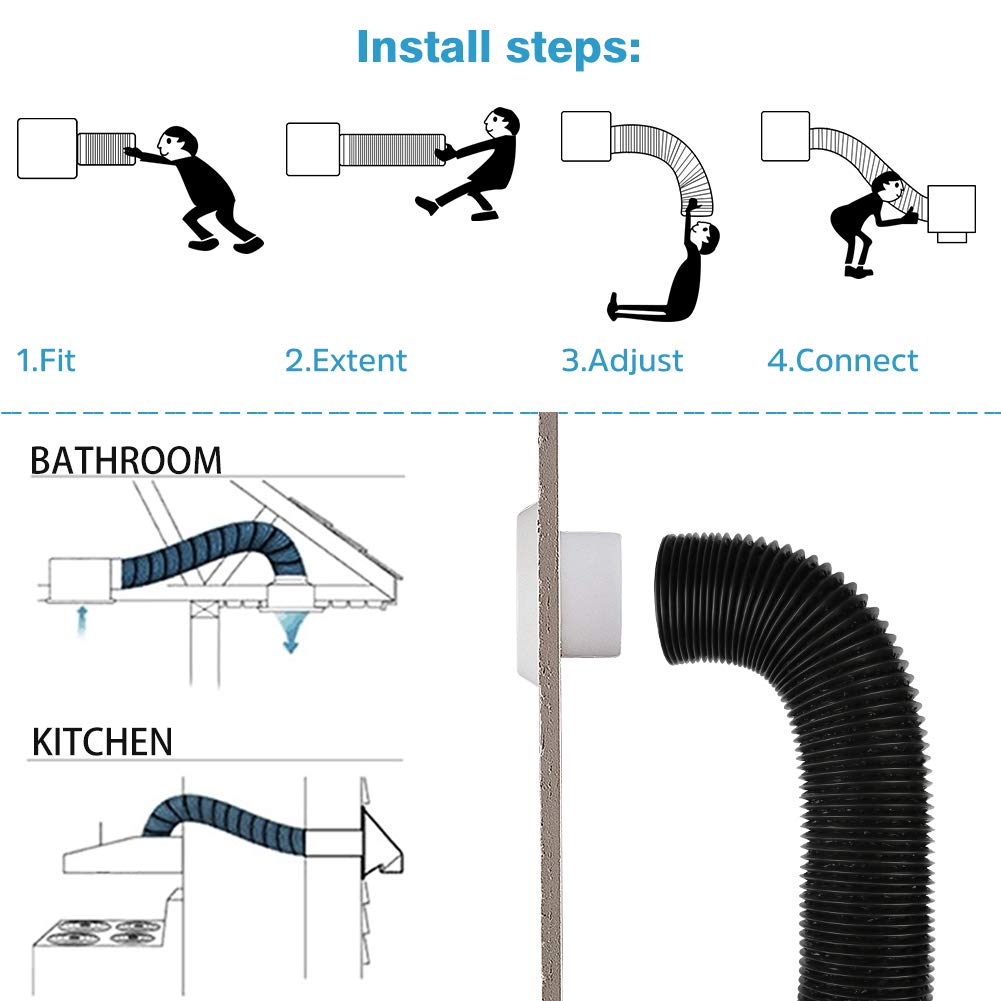 Install steps:

1.Fit

2.Extent

3.Adjust

4.Connect

BATHROOM

KITCHEN