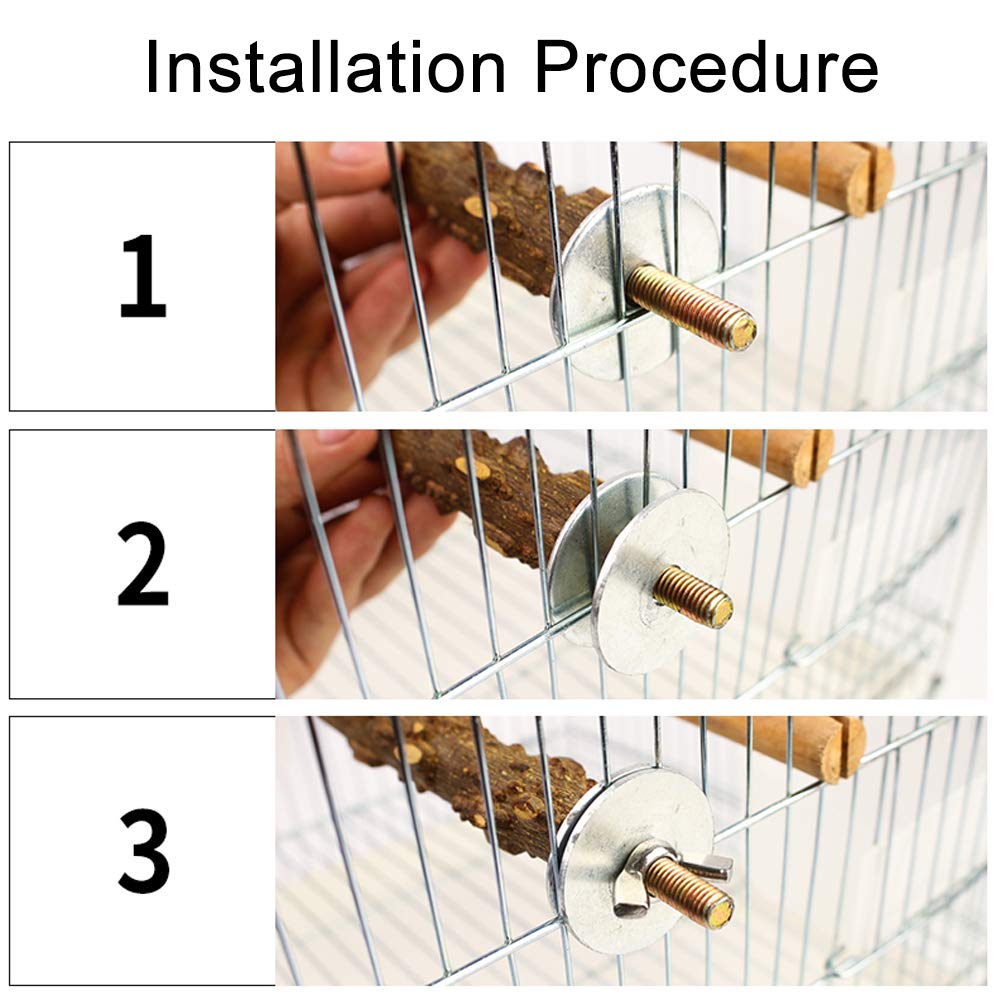 Installation Procedure

1

2

3