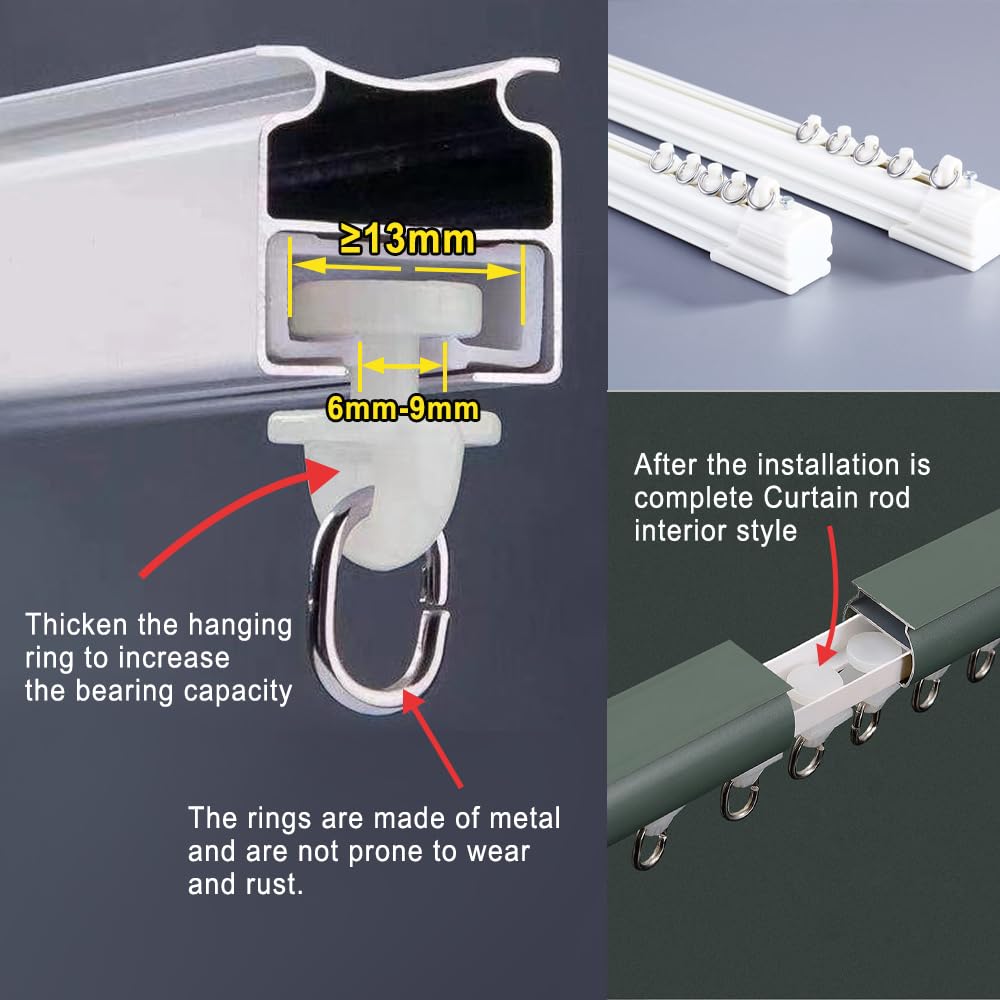 ≥13mm

6mm-9mm

Thicken the hanging ring to increase the bearing capacity

The rings are made of metal and are not prone to wear and rust.

After the installation is complete Curtain rod interior style