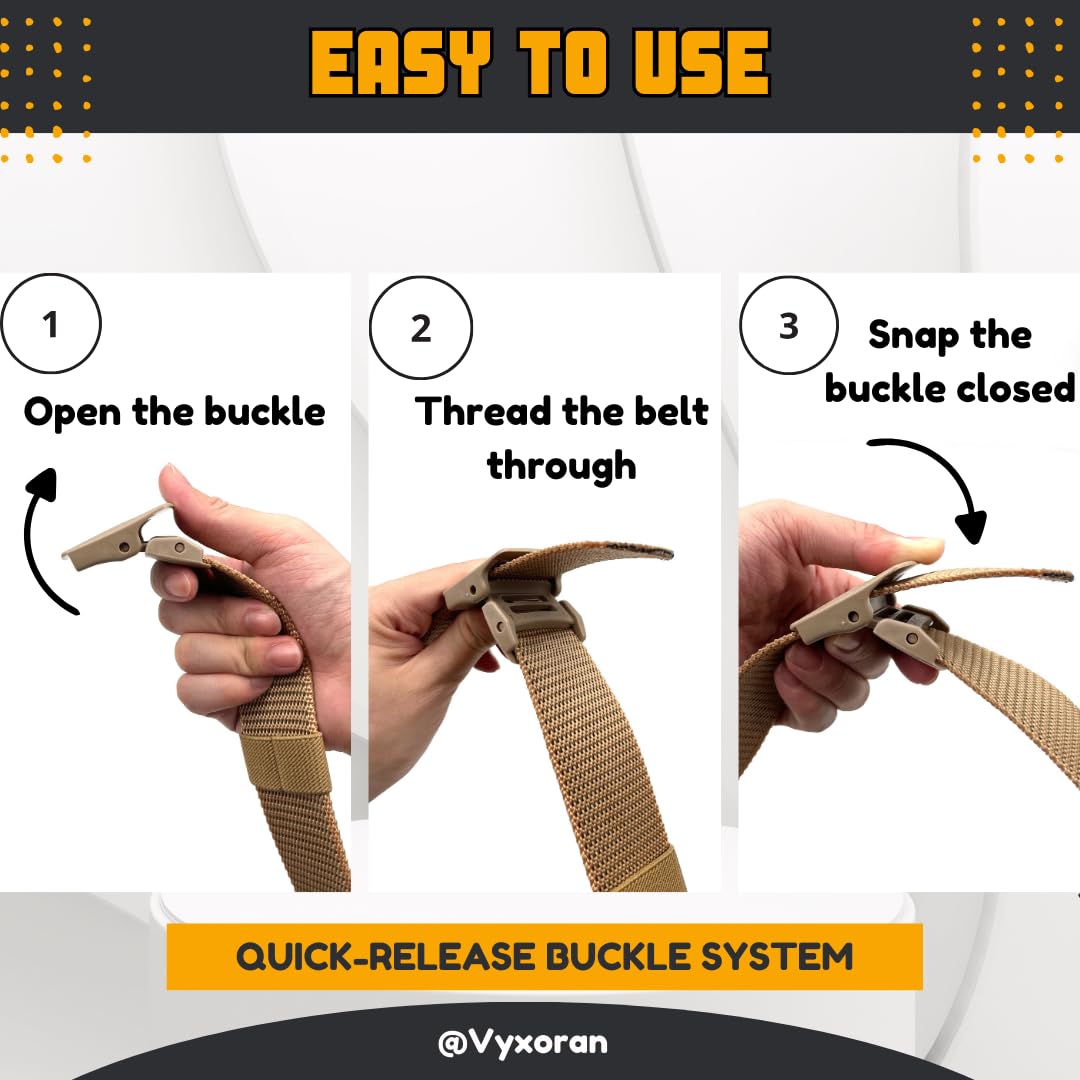 EASY TO USE

1

Open the buckle

2

Thread the belt through

3

Snap the buckle closed

QUICK-RELEASE BUCKLE SYSTEM

@Vyxoran