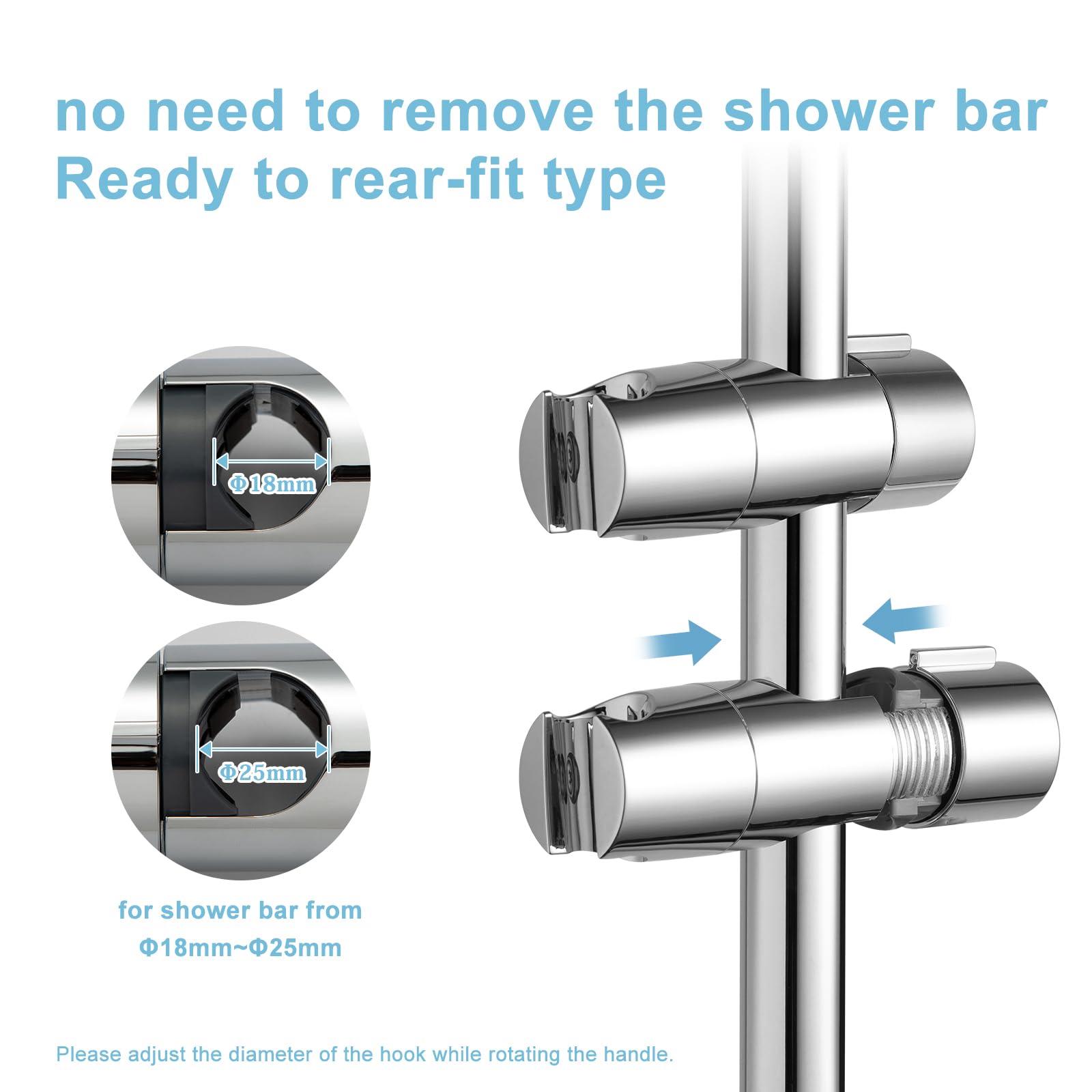 no need to remove the shower bar
Ready to rear-fit type

Φ18mm

Φ25mm

for shower bar from Φ18mm~Φ25mm

Please adjust the diameter of the hook while rotating the handle.