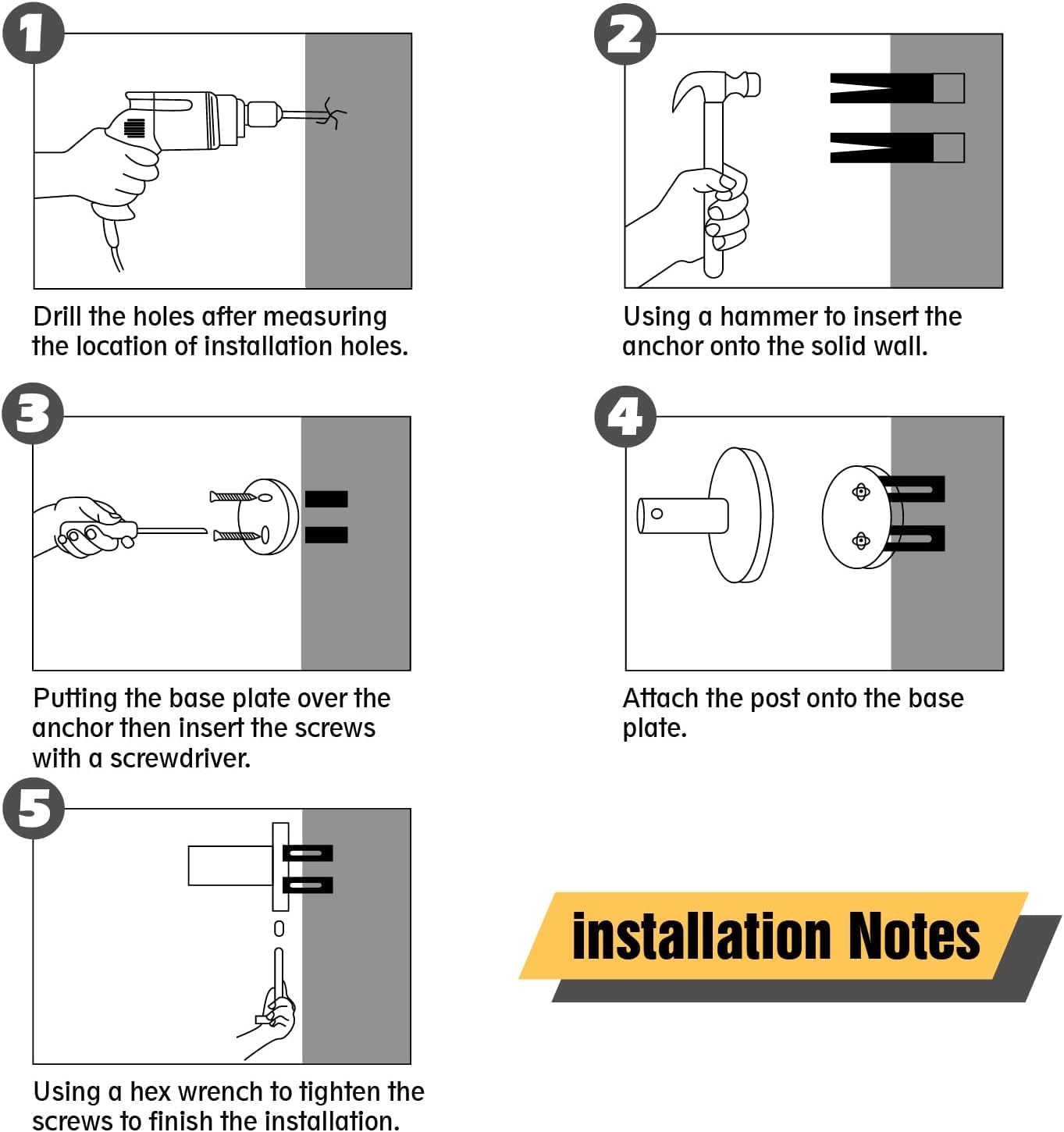 1

Drill the holes after measuring the location of installation holes.

2

Using a hammer to insert the anchor onto the solid wall.

3

Putting the base plate over the anchor then insert the screws with a screwdriver.

4

Attach the post onto the base plate.

5

Using a hex wrench to tighten the screws to finish the installation.

installation Notes