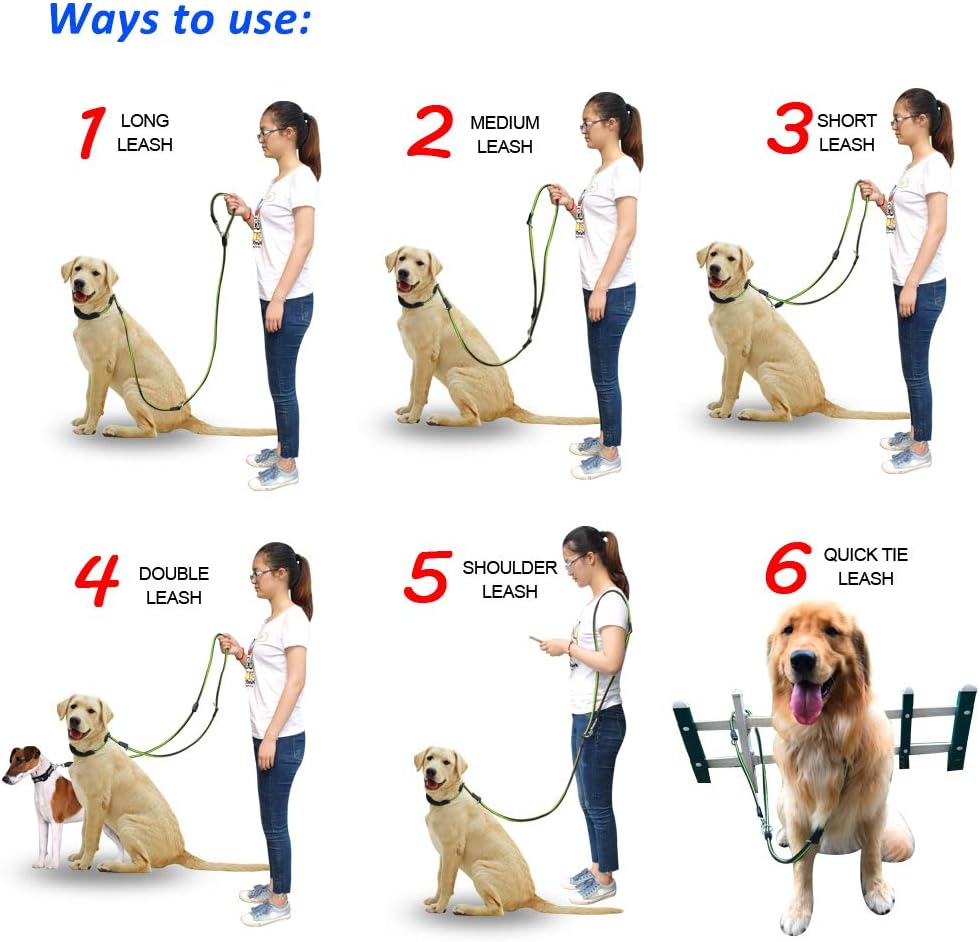 Ways to use:

1 LONG LEASH

2 MEDIUM LEASH

3 SHORT LEASH

4 DOUBLE LEASH

5 SHOULDER LEASH

6 QUICK TIE LEASH