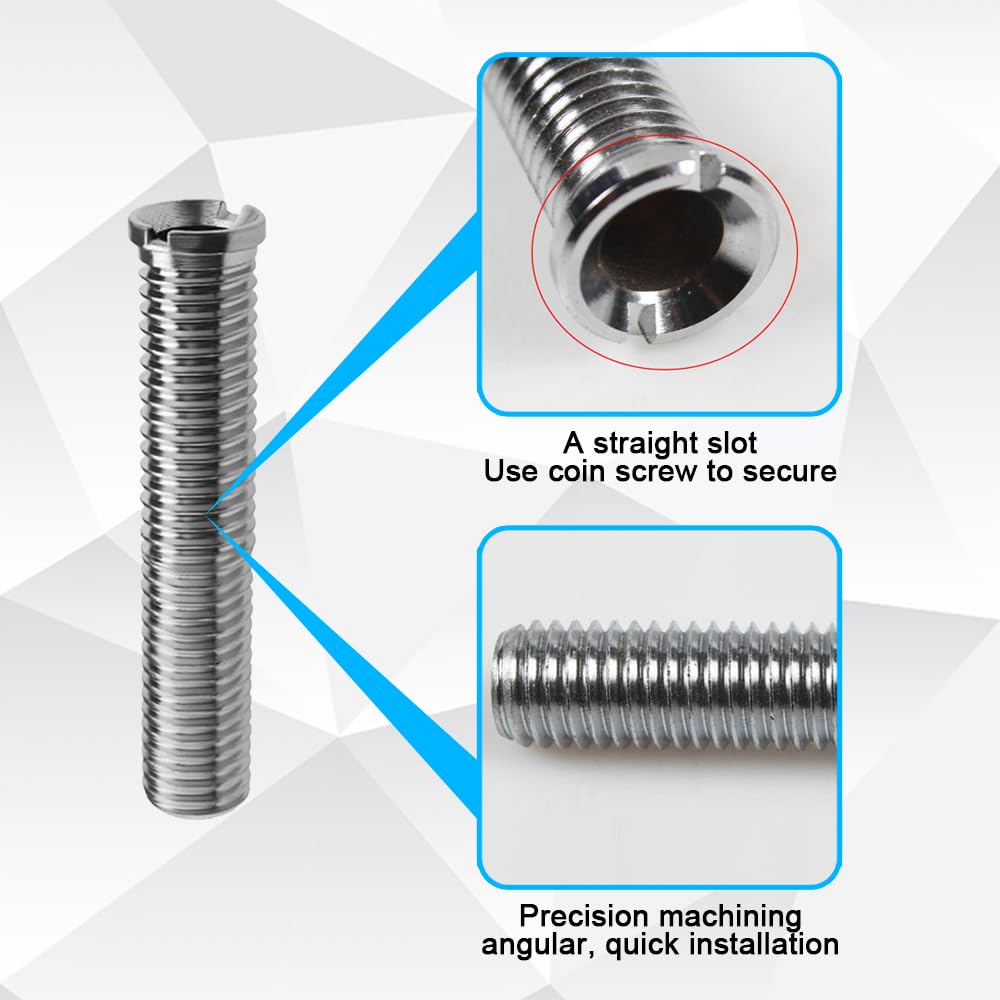 A straight slot
Use coin screw to secure

Precision machining
angular, quick installation