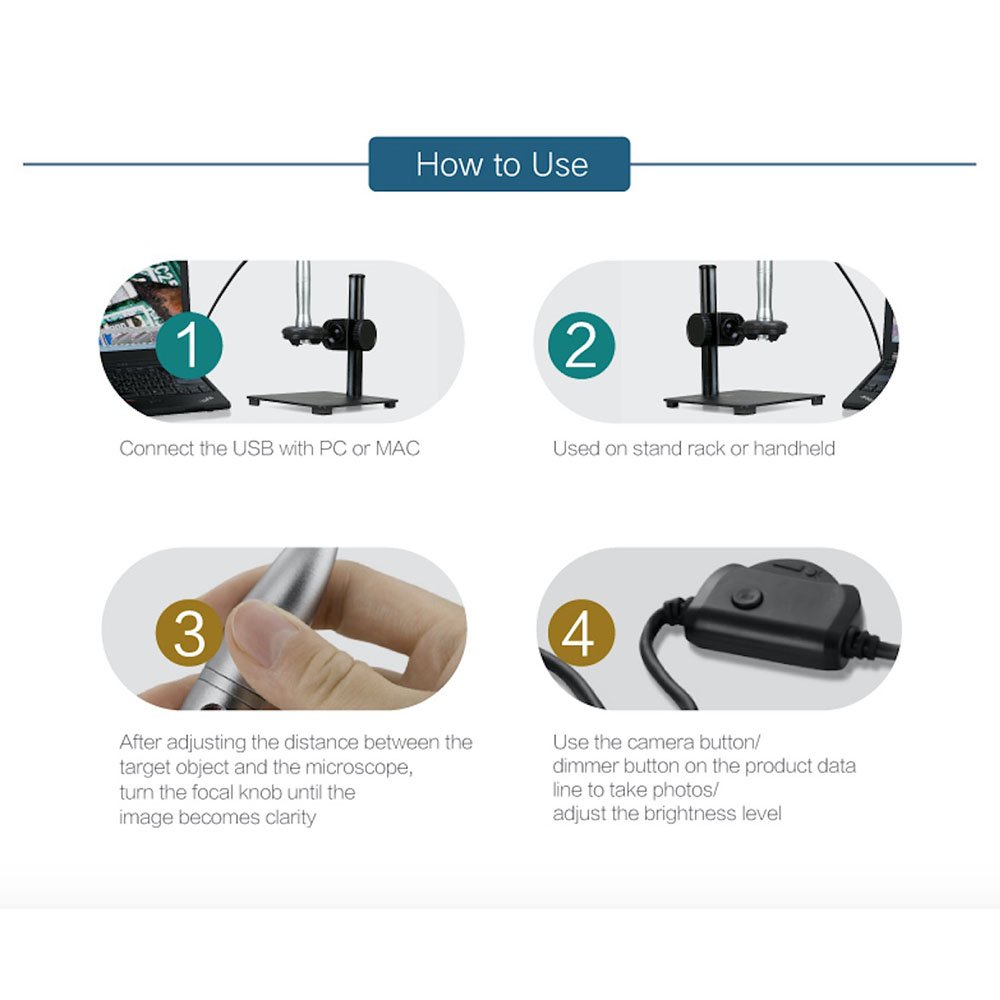 How to Use

1

Connect the USB with PC or MAC

2

Used on stand rack or handheld

3

After adjusting the distance between the target object and the microscope, turn the focal knob until the image becomes clarity

4

Use the camera button/ dimmer button on the product data line to take photos/ adjust the brightness level