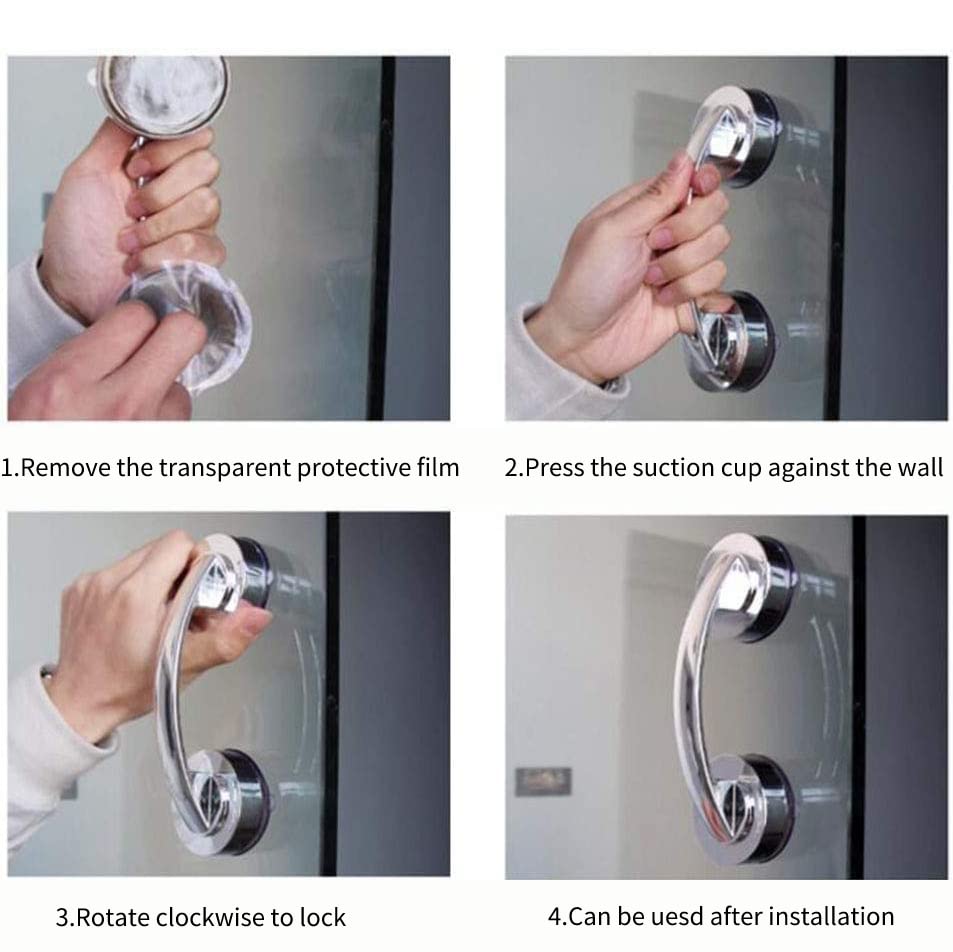 1.Remove the transparent protective film

2.Press the suction cup against the wall

3.Rotate clockwise to lock

4.Can be uesd after installation