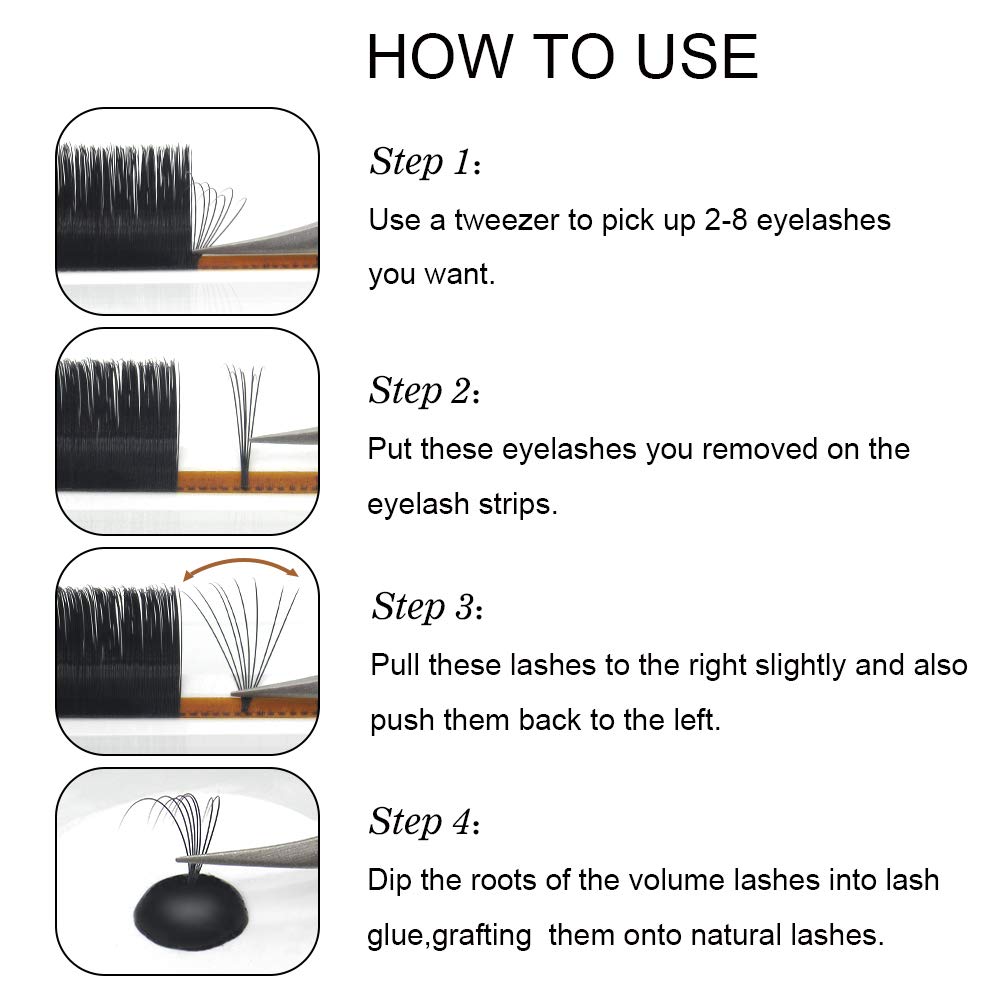 HOW TO USE

Step 1:
Use a tweezer to pick up 2-8 eyelashes you want.

Step 2:
Put these eyelashes you removed on the eyelash strips.

Step 3:
Pull these lashes to the right slightly and also push them back to the left.

Step 4:
Dip the roots of the volume lashes into lash glue,grafting  them onto natural lashes.