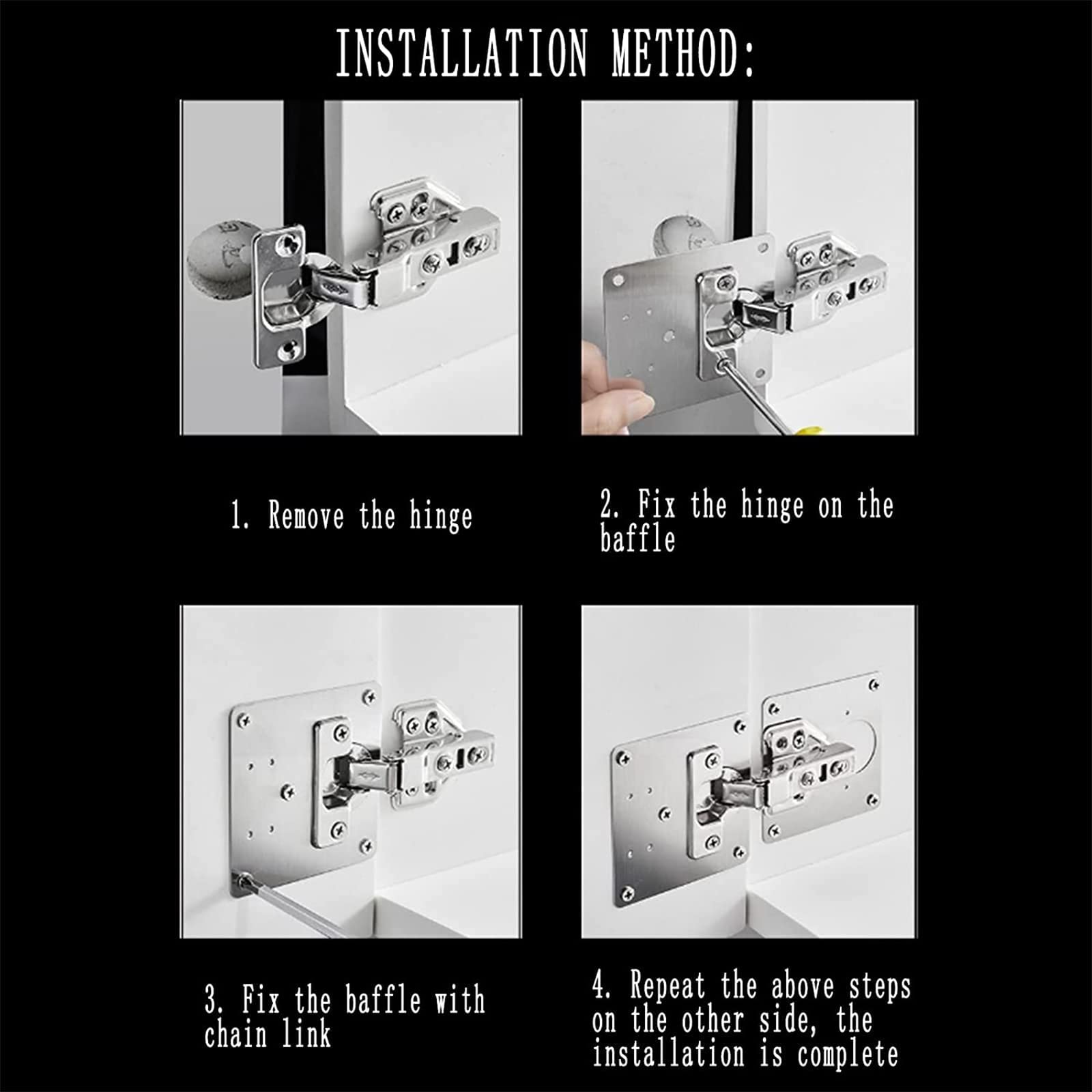 INSTALLATION METHOD:

1. Remove the hinge

2. Fix the hinge on the baffle

3. Fix the baffle with chain link

4. Repeat the above steps on the other side, the installation is complete