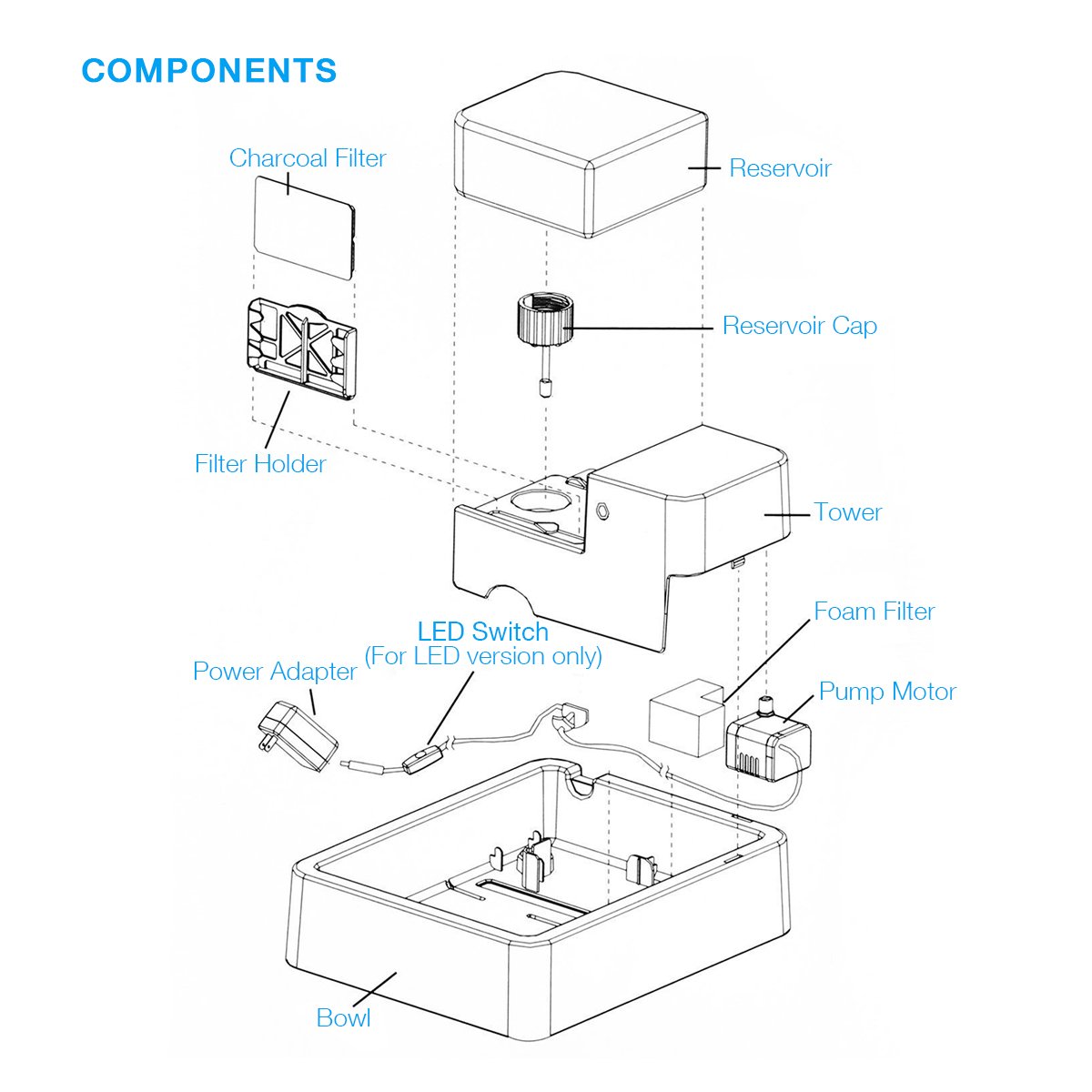 COMPONENTS

Charcoal Filter

Reservoir

Reservoir Cap

Filter Holder

Tower

Foam Filter

LED Switch
(For LED version only)

Power Adapter

Pump Motor

Bowl