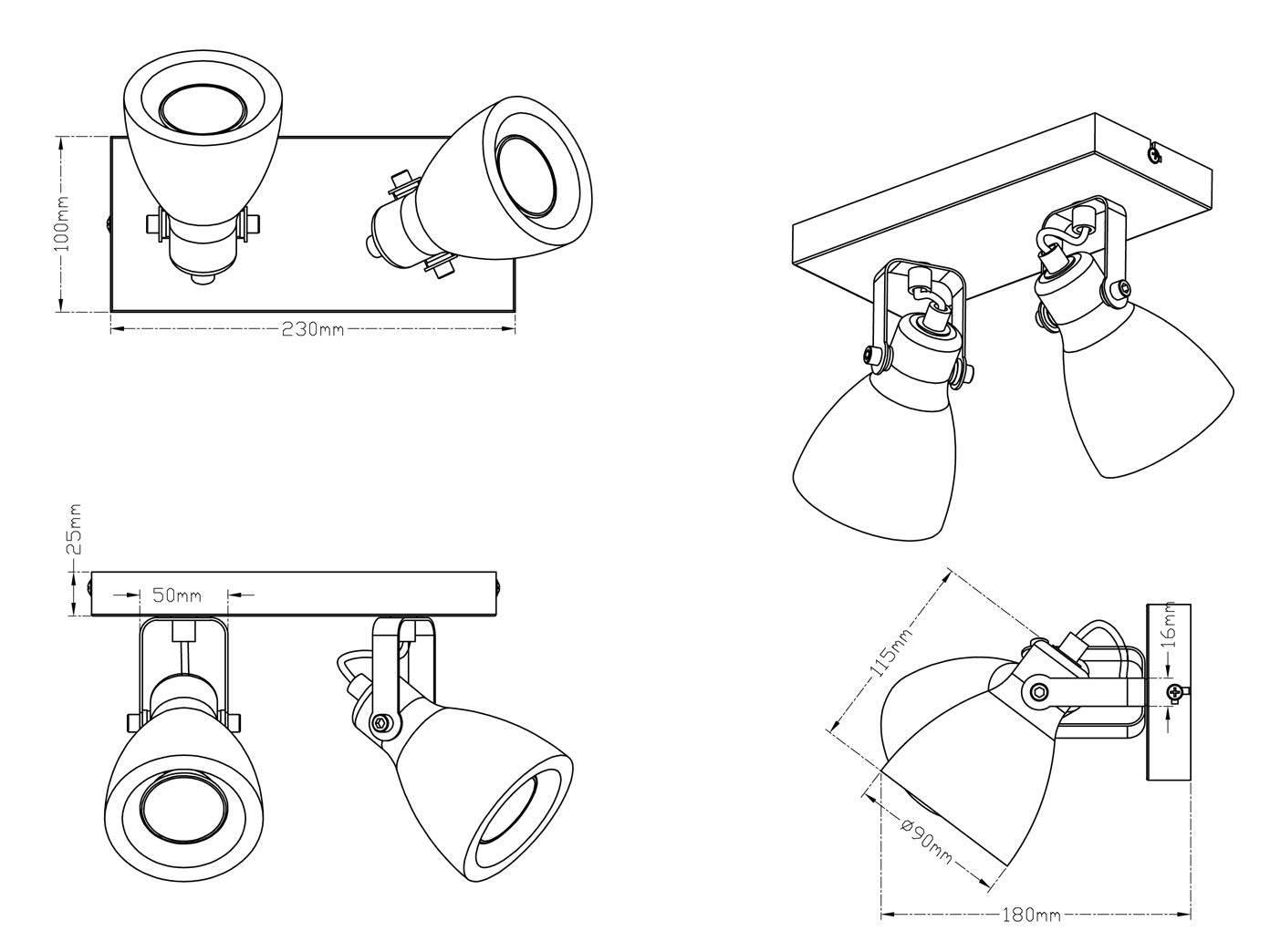 100mm

230mm

25mm

50mm

115mm

16mm

ø90mm

180mm