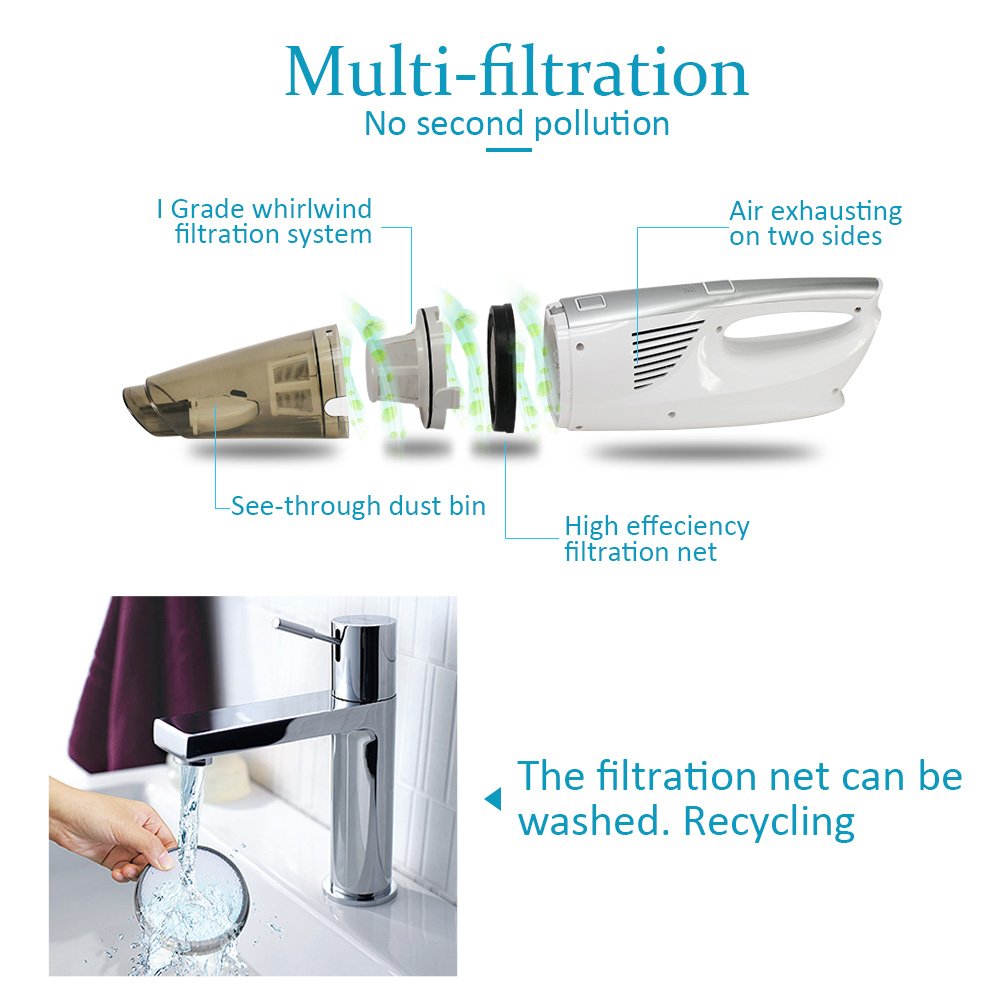 Multi-filtration
No second pollution

I Grade whirlwind filtration system

Air exhausting on two sides

See-through dust bin

High effeciency filtration net

The filtration net can be washed. Recycling