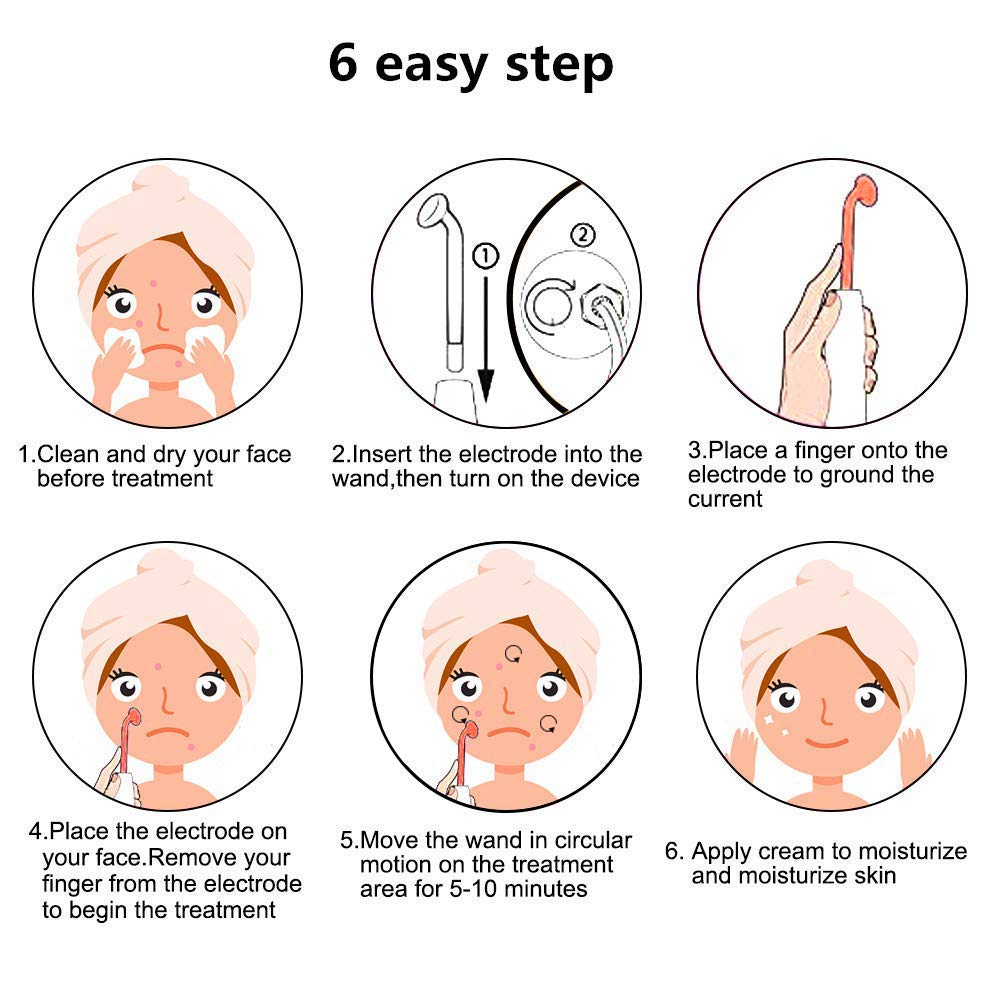 6 easy step

①

②

1.Clean and dry your face before treatment

2.Insert the electrode into the wand,then turn on the device

3.Place a finger onto the electrode to ground the current

4.Place the electrode on your face.Remove your finger from the electrode to begin the treatment

5.Move the wand in circular motion on the treatment area for 5-10 minutes

6. Apply cream to moisturize and moisturize skin