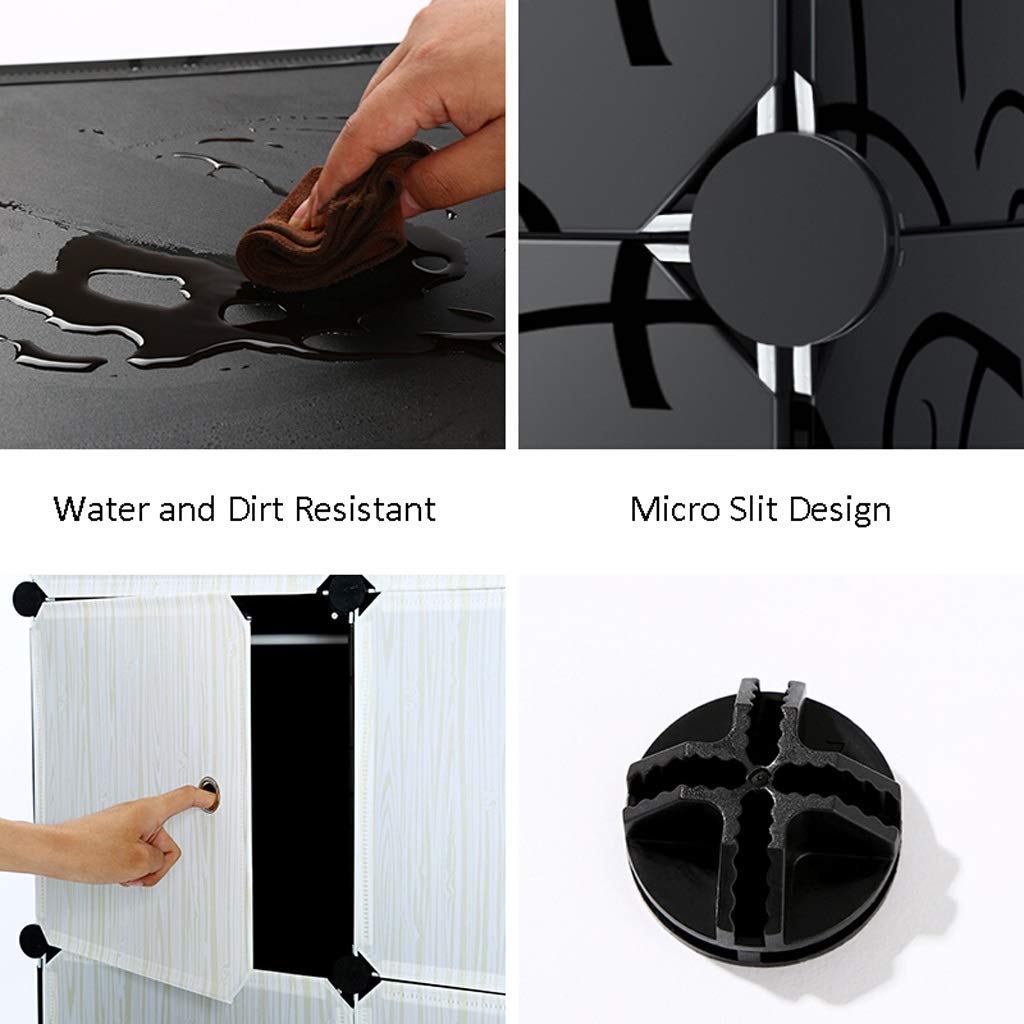 Water and Dirt Resistant

Micro Slit Design