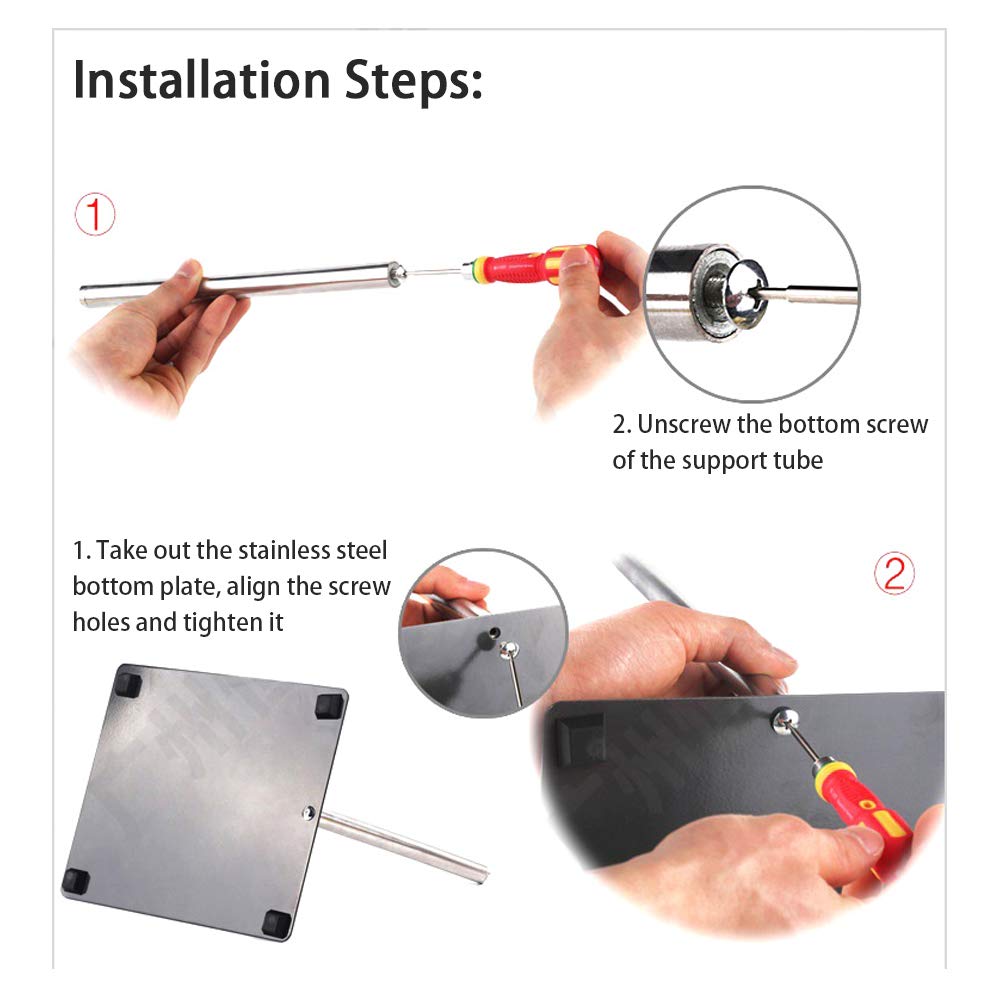 Installation Steps:

①

2. Unscrew the bottom screw of the support tube

1. Take out the stainless steel bottom plate, align the screw holes and tighten it

②