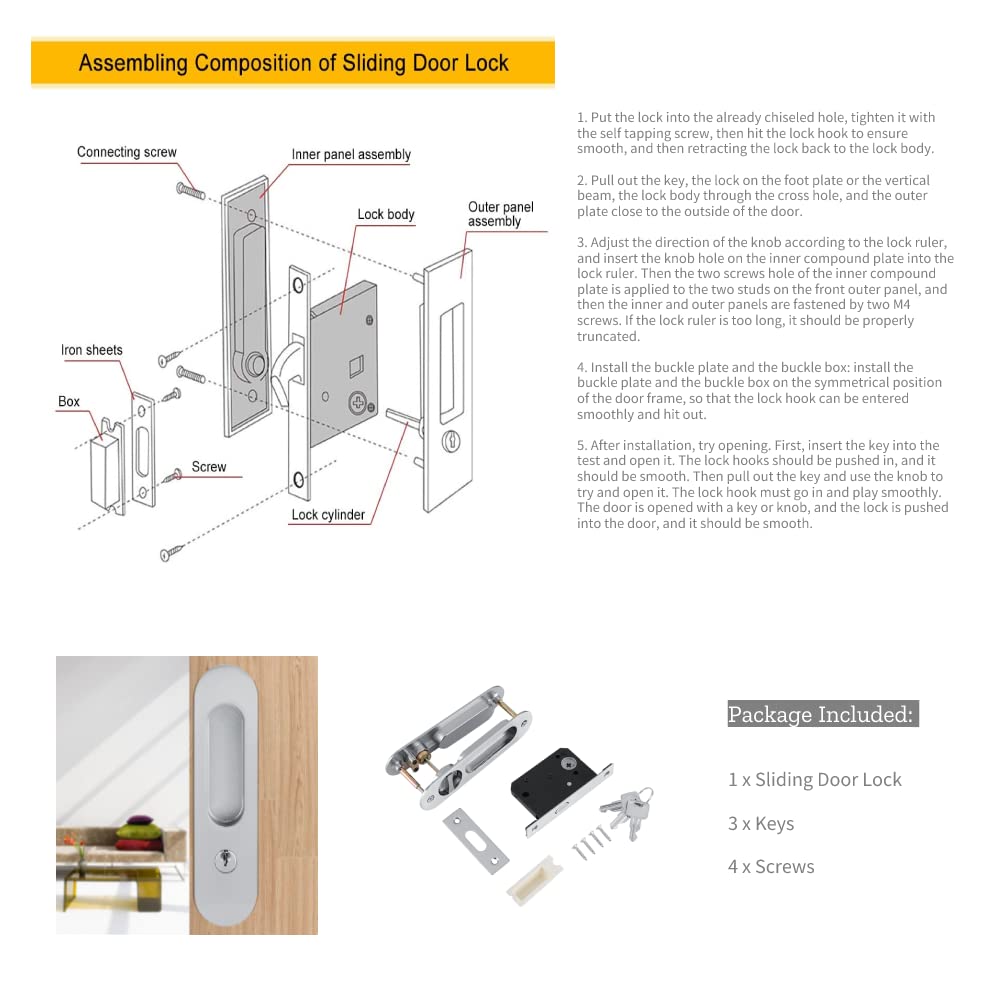 Assembling Composition of Sliding Door Lock

Connecting screw

Inner panel assembly

Lock body

Outer panel assembly

Iron sheets

Box

Screw

Lock cylinder

1. Put the lock into the already chiseled hole, tighten it with the self tapping screw, then hit the lock hook to ensure smooth, and then retracting the lock back to the lock body.

2. Pull out the key, the lock on the foot plate or the vertical beam, the lock body through the cross hole, and the outer plate close to the outside of the door.

3. Adjust the direction of the knob according to the lock ruler, and insert the knob hole on the inner compound plate into the lock ruler. Then the two screws hole of the inner compound plate is applied to the two studs on the front outer panel, and then the inner and outer panels are fastened by two M4 screws. If the lock ruler is too long, it should be properly truncated.

4. Install the buckle plate and the buckle box: install the buckle plate and the buckle box on the symmetrical position of the door frame, so that the lock hook can be entered smoothly and hit out.

5. After installation, try opening. First, insert the key into the test and open it. The lock hooks should be pushed in, and it should be smooth. Then pull out the key and use the knob to try and open it. The lock hook must go in and play smoothly. The door is opened with a key or knob, and the lock is pushed into the door, and it should be smooth.

Package Included:

1 x Sliding Door Lock

3 x Keys

4 x Screws