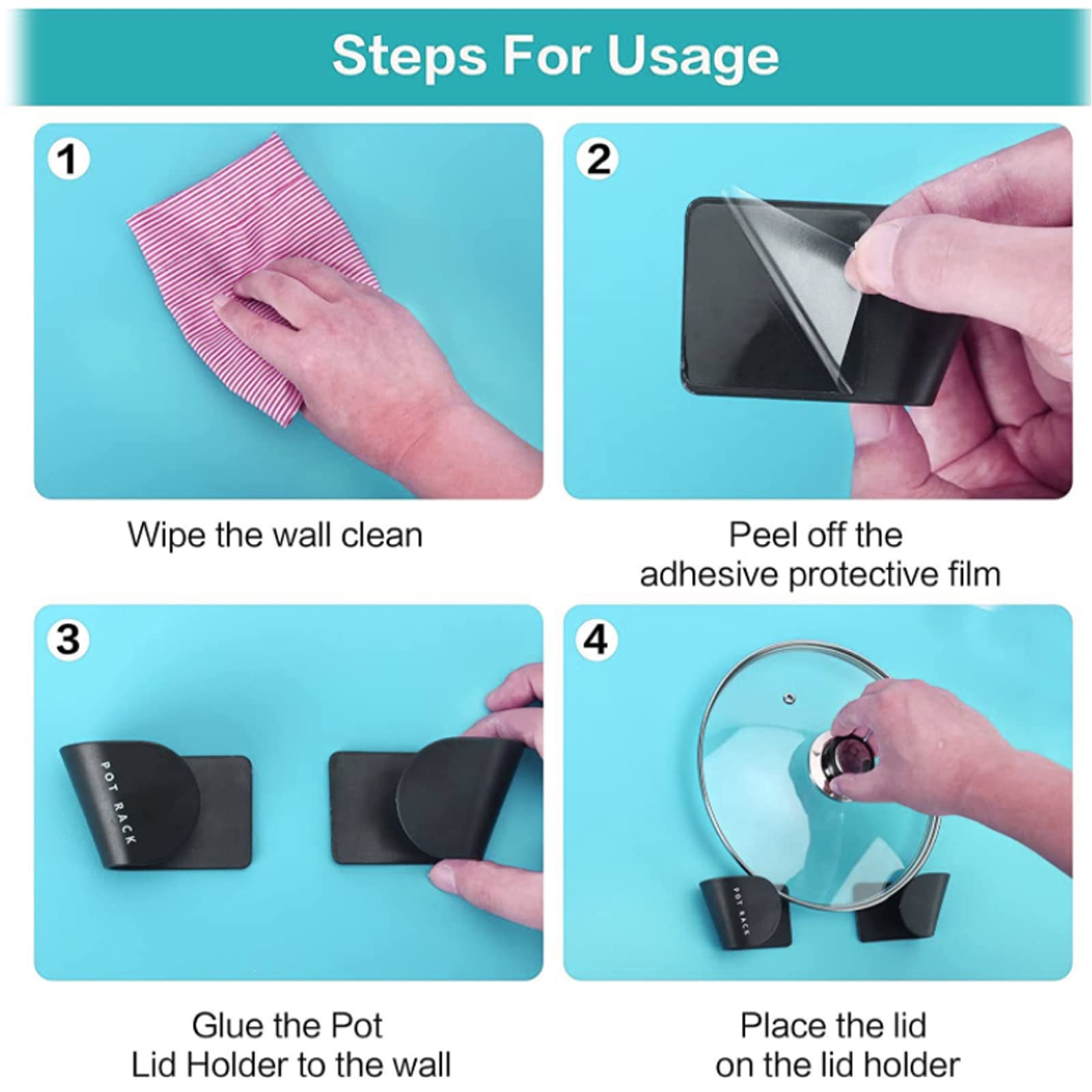 Steps For Usage

1

Wipe the wall clean

2

Peel off the adhesive protective film

3

POT RACK

Glue the Pot Lid Holder to the wall

4

POT RACK

Place the lid on the lid holder