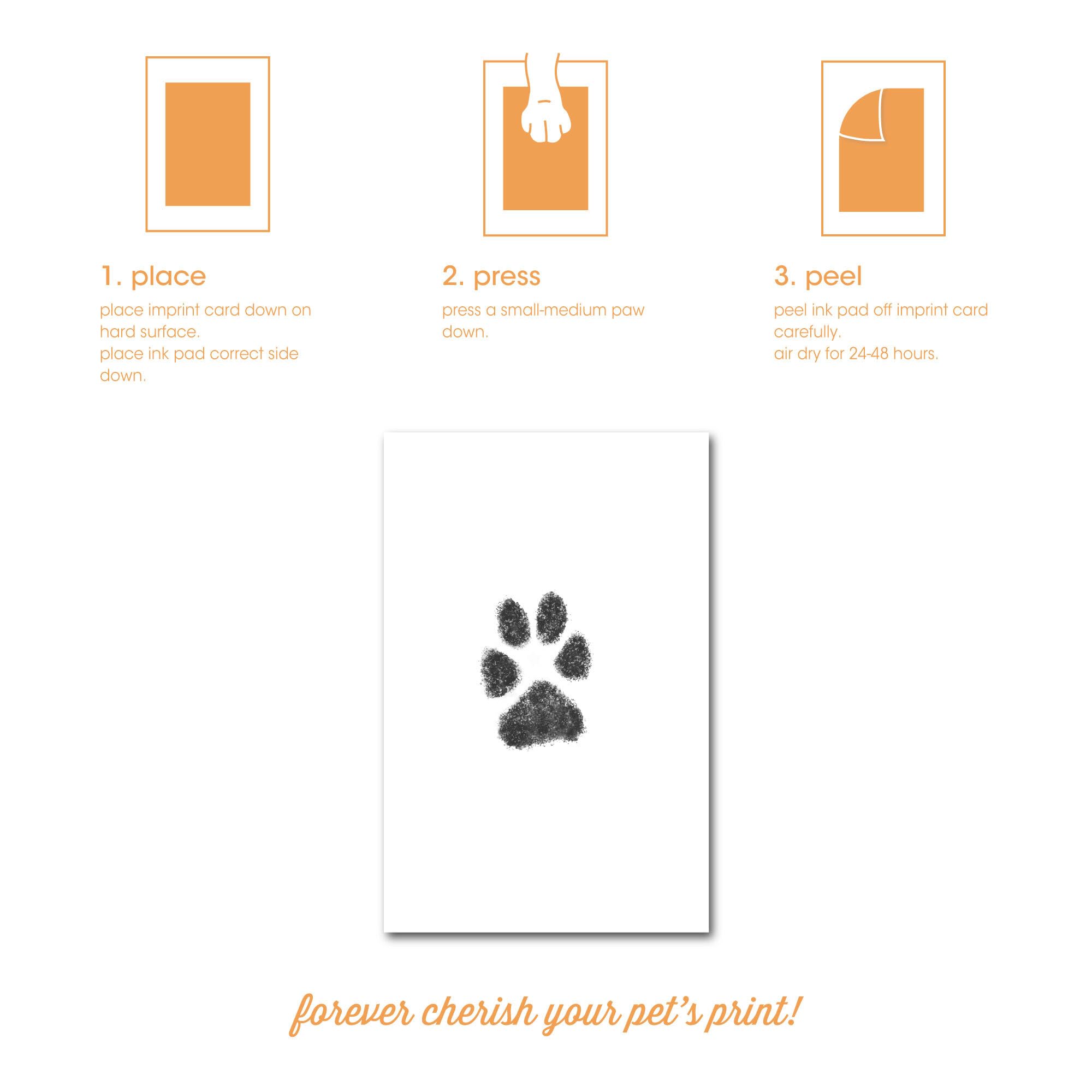 1. place

place imprint card down on hard surface.
place ink pad correct side down.

2. press

press a small-medium paw down.

3. peel

peel ink pad off imprint card carefully.
air dry for 24-48 hours.

forever cherish your pet's print!