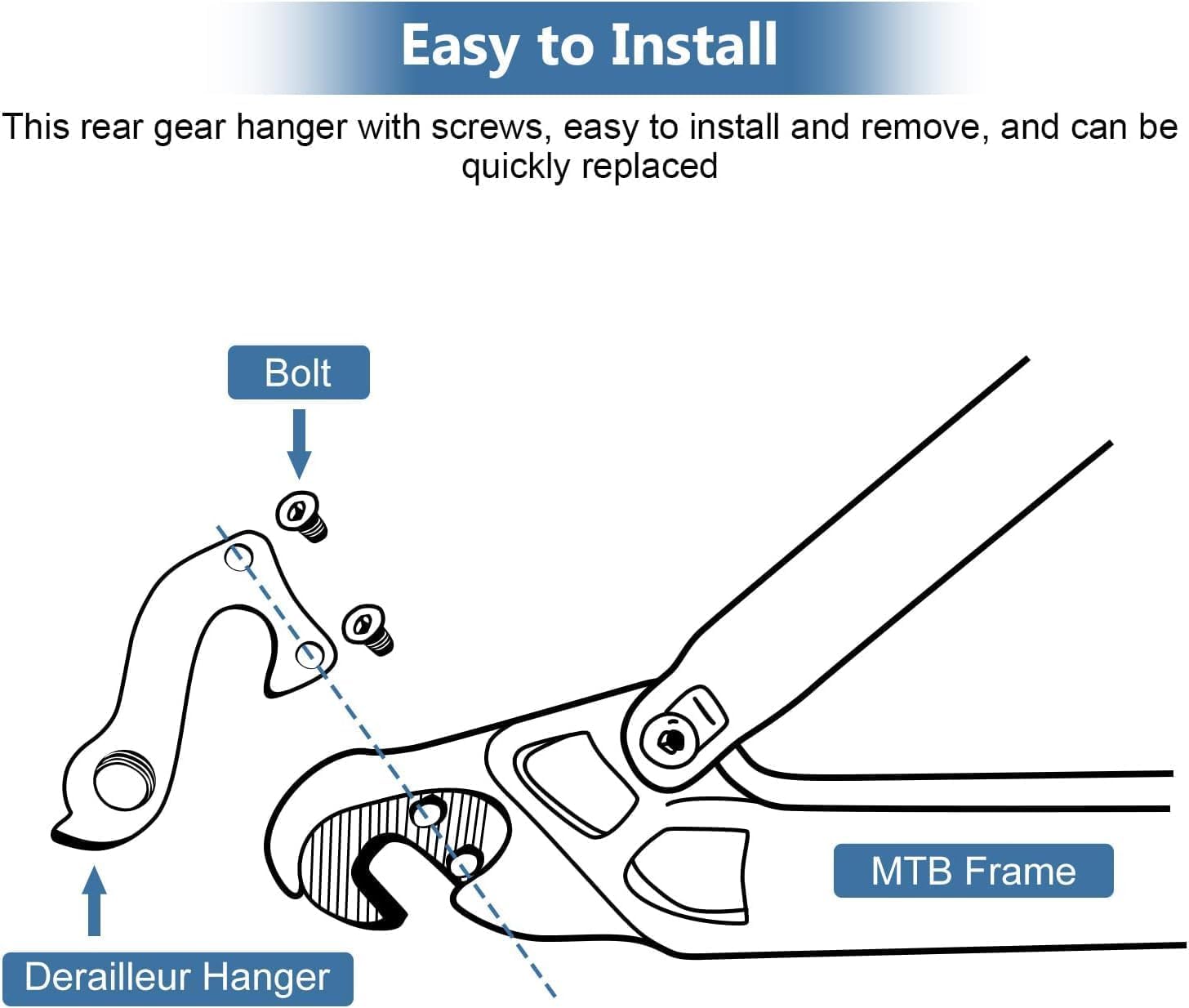 Easy to Install

This rear gear hanger with screws, easy to install and remove, and can be quickly replaced

Bolt

MTB Frame

Derailleur Hanger