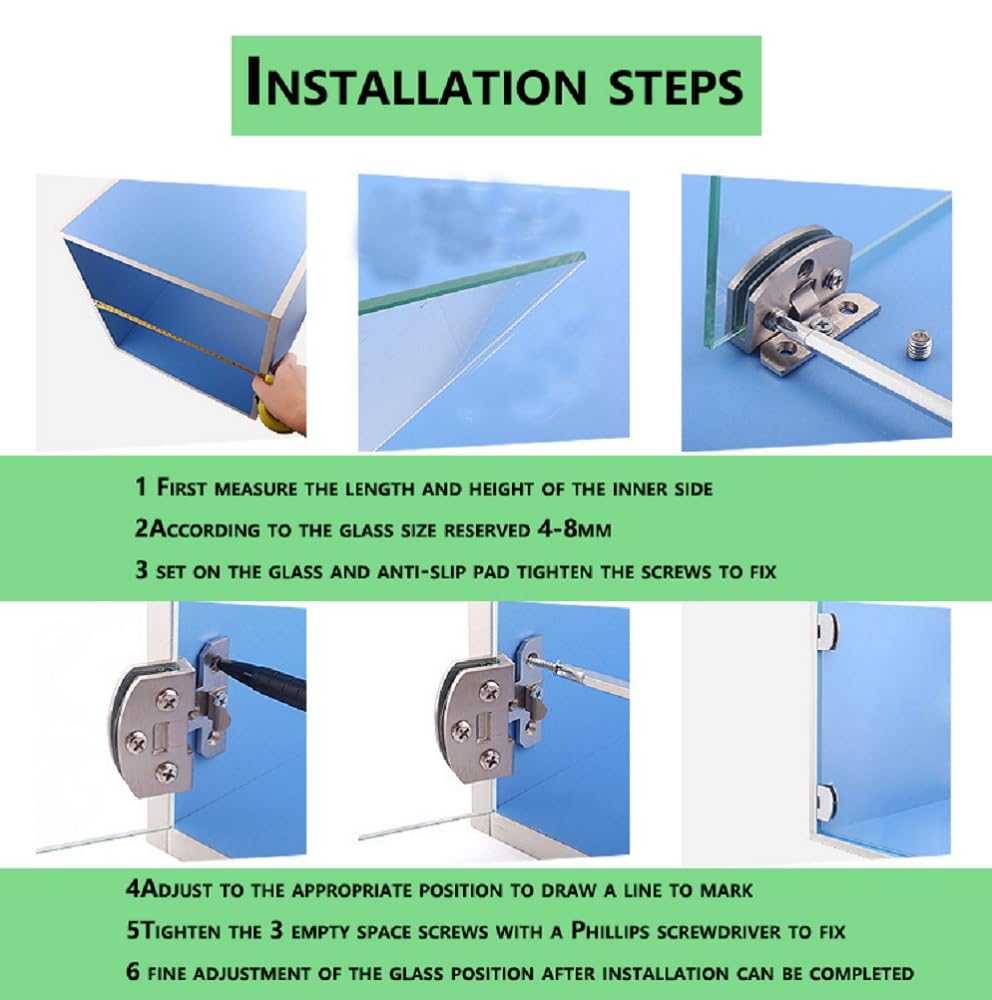 INSTALLATION STEPS

1 FIRST MEASURE THE LENGTH AND HEIGHT OF THE INNER SIDE

2ACCORDING TO THE GLASS SIZE RESERVED 4-8MM

3 SET ON THE GLASS AND ANTI-SLIP PAD TIGHTEN THE SCREWS TO FIX

4ADJUST TO THE APPROPRIATE POSITION TO DRAW A LINE TO MARK

5TIGHTEN THE 3 EMPTY SPACE SCREWS WITH A PHILLIPS SCREWDRIVER TO FIX

6 FINE ADJUSTMENT OF THE GLASS POSITION AFTER INSTALLATION CAN BE COMPLETED