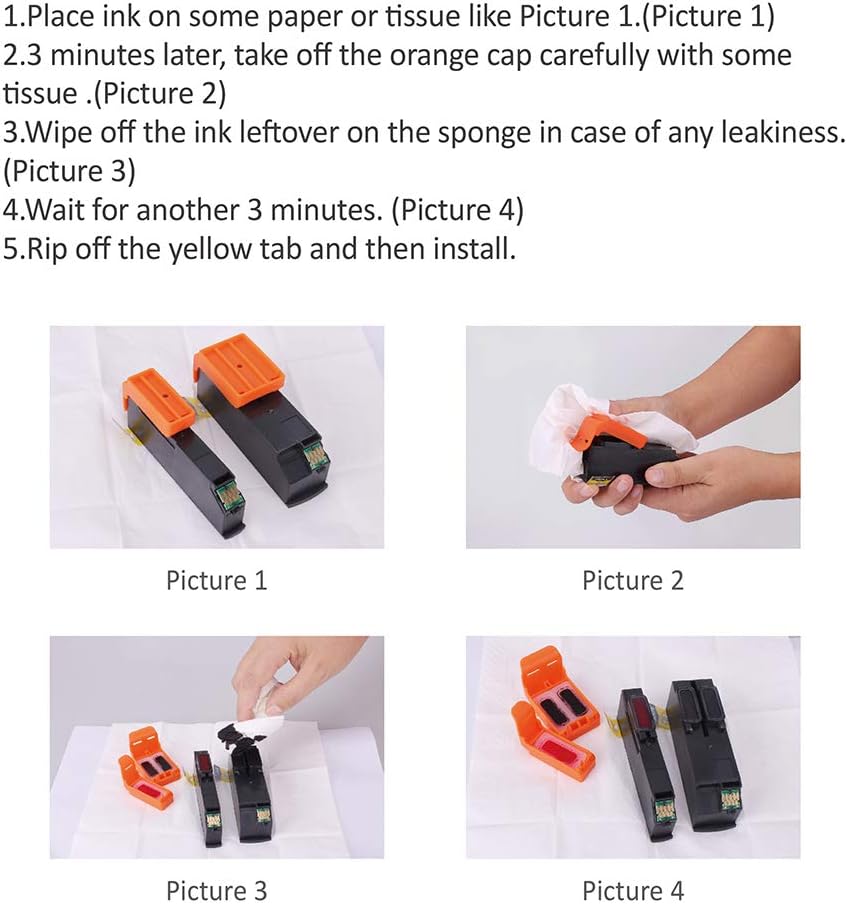 1.Place ink on some paper or tissue like Picture 1.(Picture 1)
2.3 minutes later, take off the orange cap carefully with some tissue .(Picture 2)
3.Wipe off the ink leftover on the sponge in case of any leakiness. (Picture 3)
4.Wait for another 3 minutes. (Picture 4)
5.Rip off the yellow tab and then install.

Picture 1

Picture 2

Picture 3

Picture 4